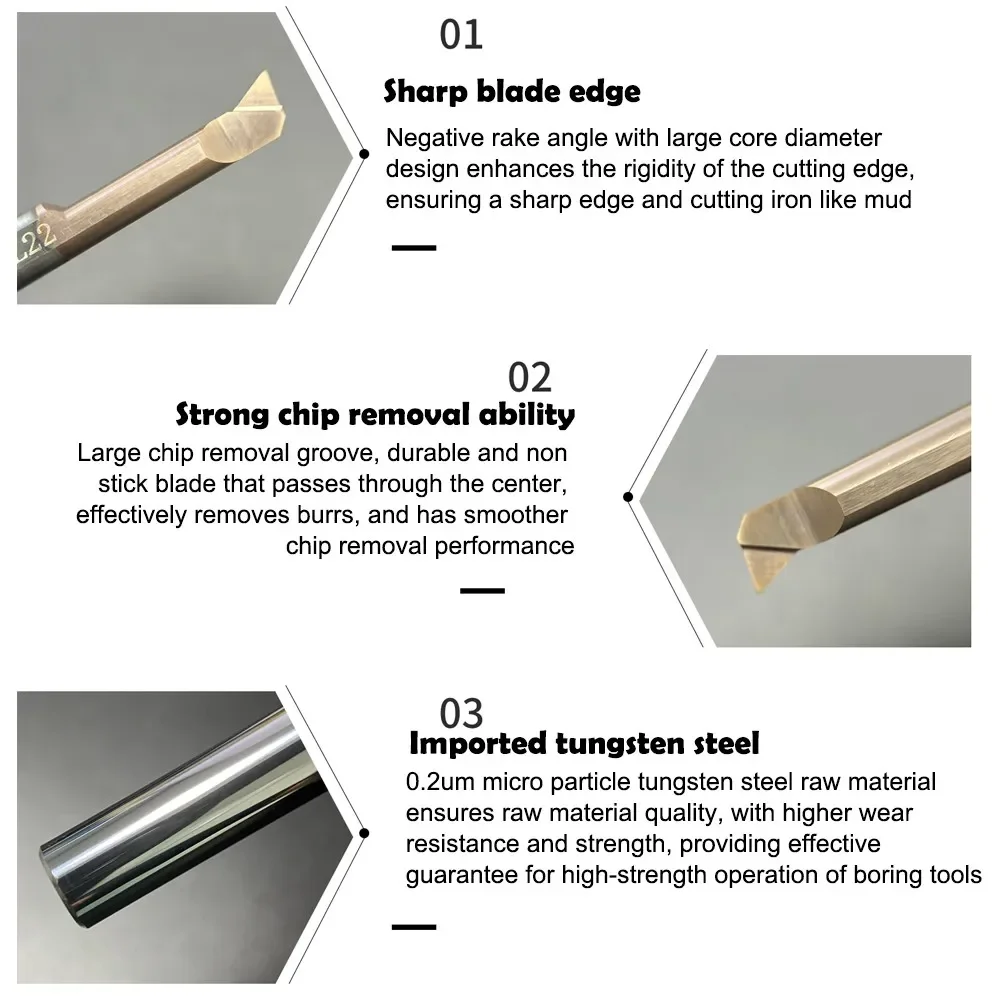 L22

01

Sharp blade edge

Negative rake angle with large core diameter design enhances the rigidity of the cutting edge, ensuring a sharp edge and cutting iron like mud

02

Strong chip removal ability

Large chip removal groove, durable and non stick blade that passes through the center, effectively removes burrs, and has smoother chip removal performance

03

Imported tungsten steel

0.2um micro particle tungsten steel raw material ensures raw material quality, with higher wear resistance and strength, providing effective guarantee for high-strength operation of boring tools