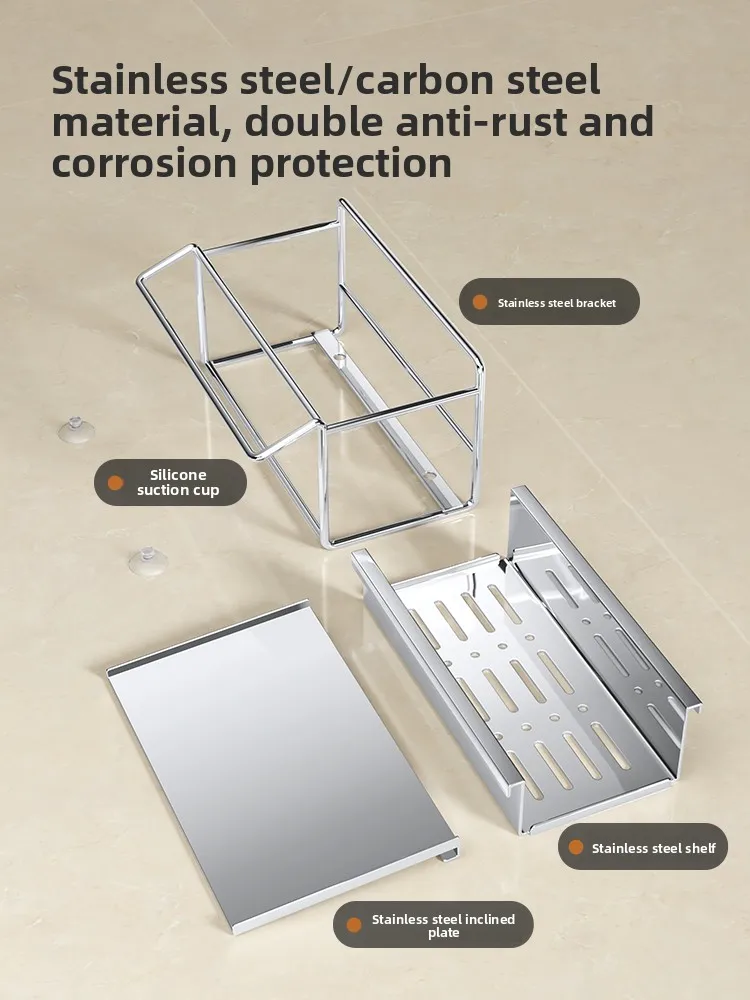 Stainless steel/carbon steel material, double anti-rust and corrosion protection

Stainless steel bracket

Silicone suction cup

Stainless steel shelf

Stainless steel inclined plate