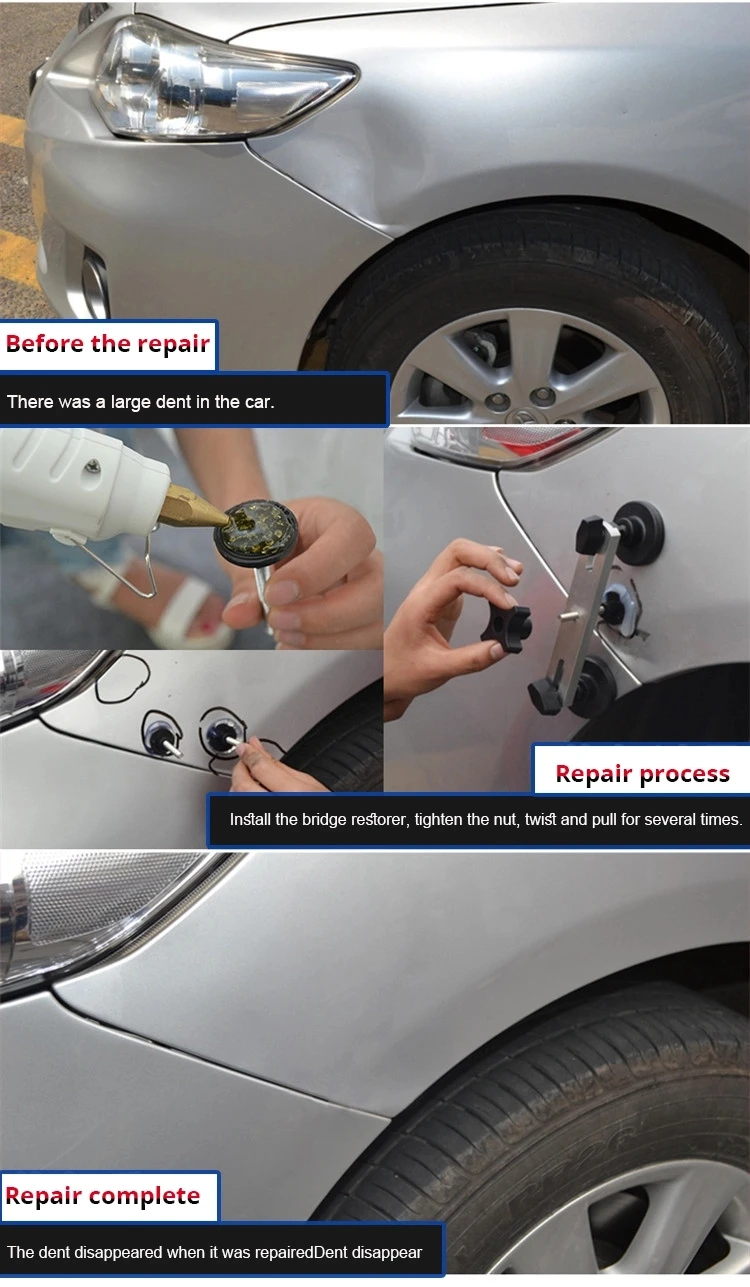 Before the repair

There was a large dent in the car.

Repair process

Install the bridge restorer, tighten the nut, twist and pull for several times.

Repair complete

The dent disappeared when it was repairedDent disappear