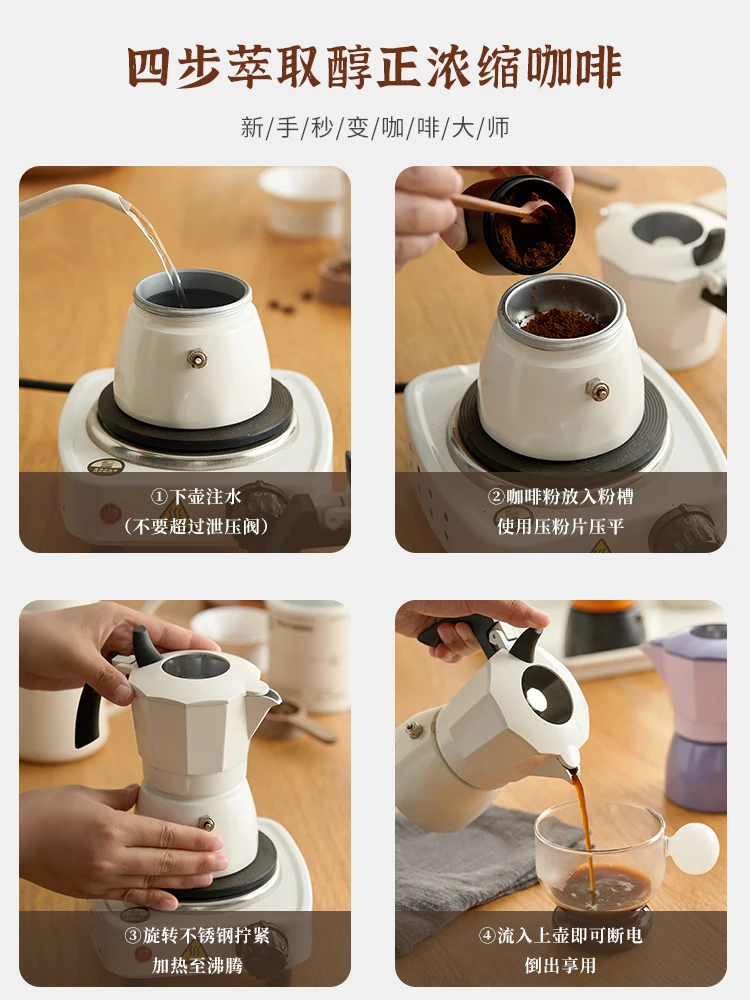 四步萃取醇正浓缩咖啡

新/手/秒/变/咖/啡/大/师

①下壶注水
（不要超过泄压阀）

②咖啡粉放入粉槽
使用压粉片压平

③旋转不锈钢拧紧
加热至沸腾

④流入上壶即可断电
倒出享用