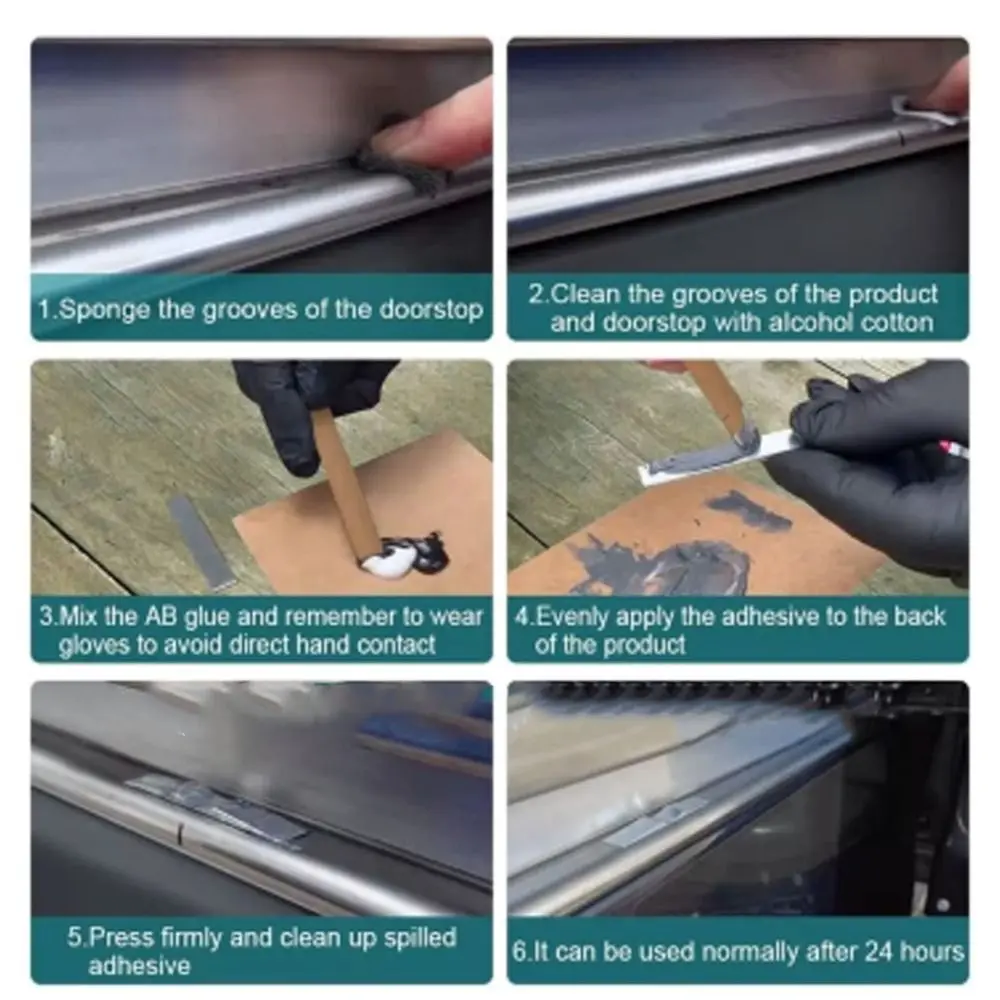 1.Sponge the grooves of the doorstop

2.Clean the grooves of the product and doorstop with alcohol cotton

3.Mix the AB glue and remember to wear gloves to avoid direct hand contact

4.Evenly apply the adhesive to the back of the product

5.Press firmly and clean up spilled adhesive

6.It can be used normally after 24 hours