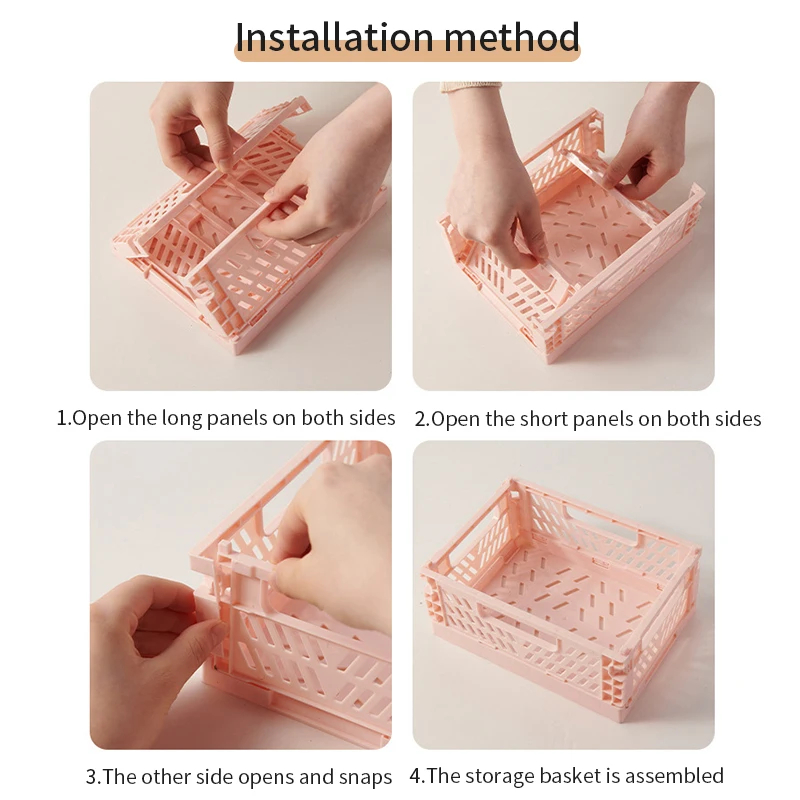 Installation method

1.Open the long panels on both sides

2.Open the short panels on both sides

3.The other side opens and snaps

4.The storage basket is assembled