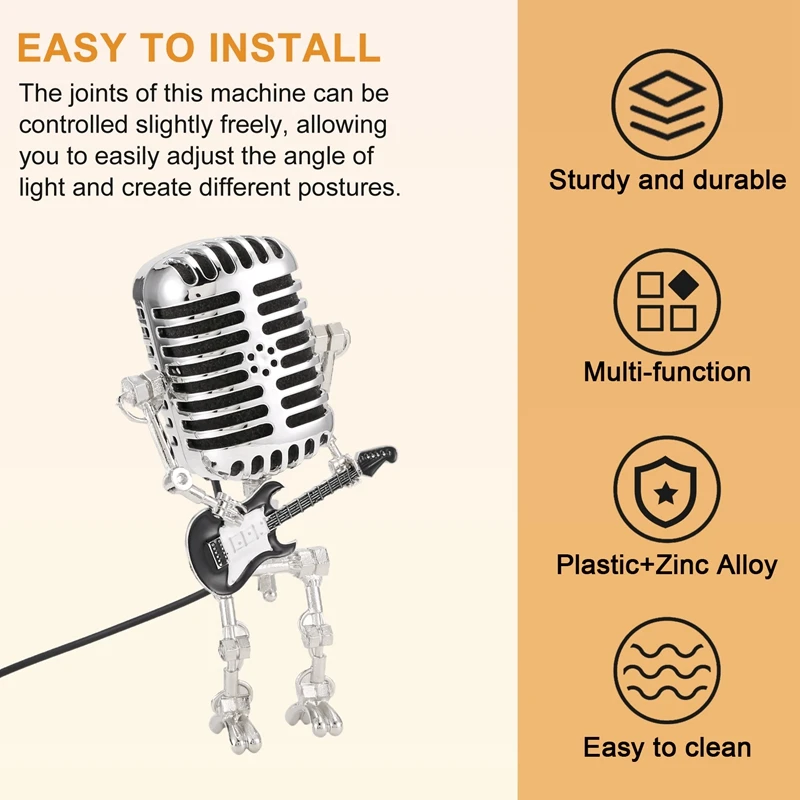 EASY TO INSTALL

The joints of this machine can be controlled slightly freely, allowing you to easily adjust the angle of light and create different postures.

Sturdy and durable

Multi-function

Plastic+Zinc Alloy

Easy to clean