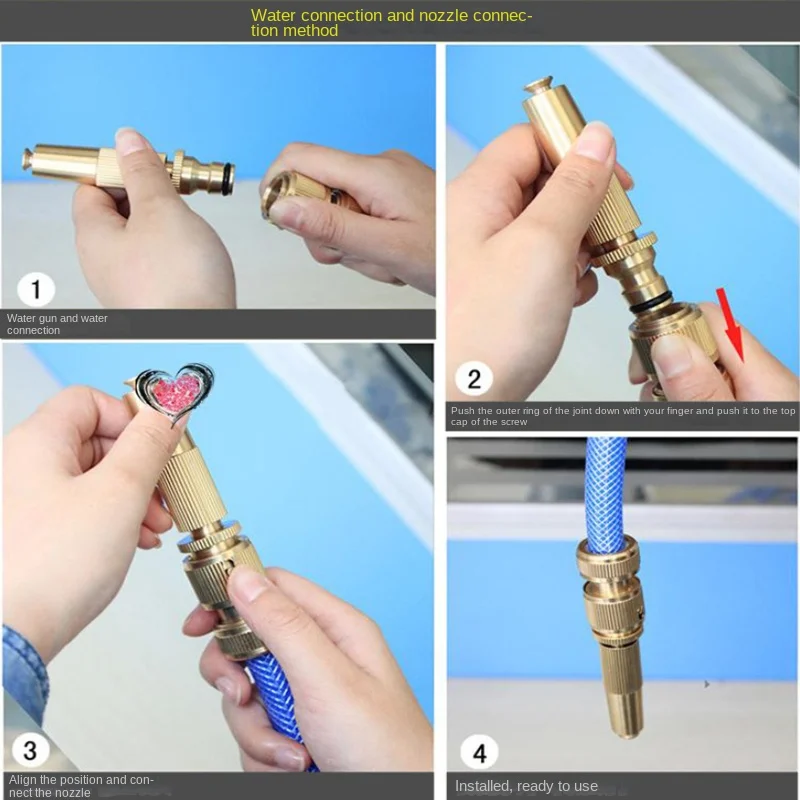 Water connection and nozzle connection method

1

Water gun and water connection

2

Push the outer ring of the joint down with your finger and push it to the top cap of the screw

3

Align the position and connect the nozzle

4

Installed, ready to use