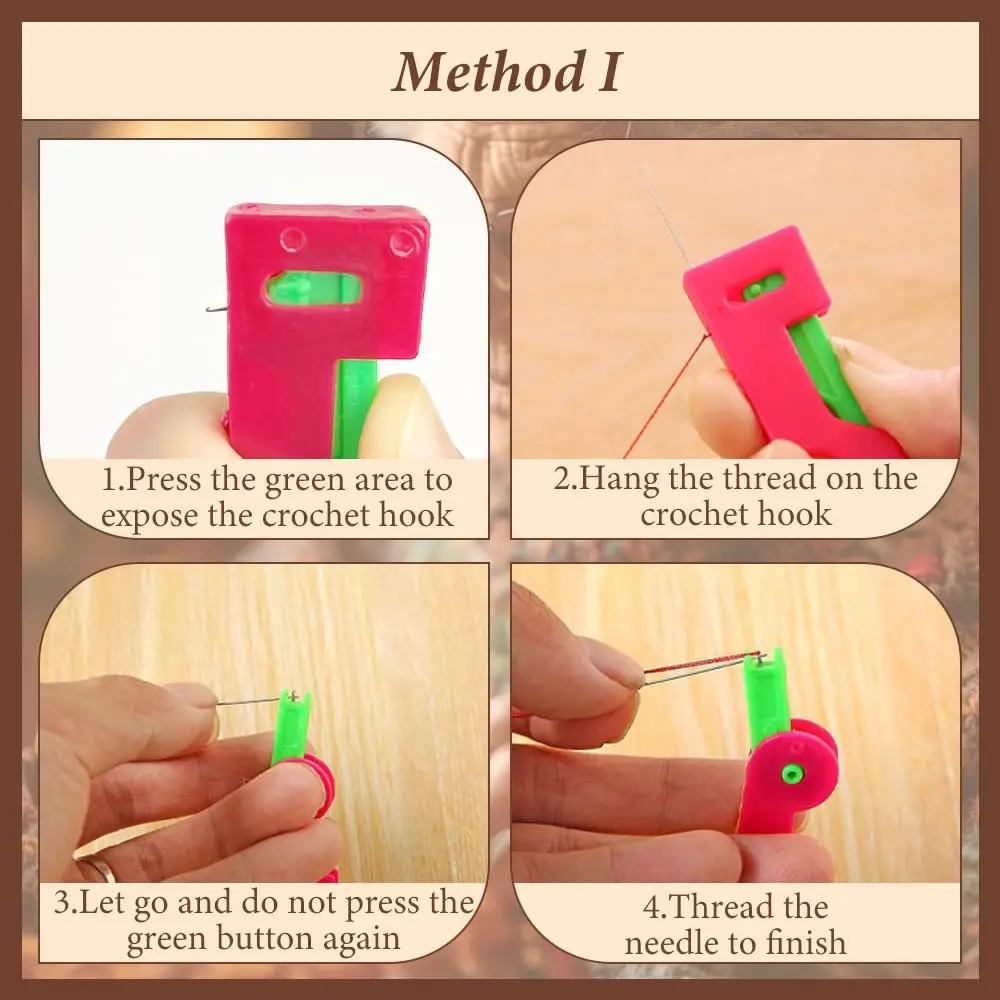 Method I

1.Press the green area to expose the crochet hook

2.Hang the thread on the crochet hook

3.Let go and do not press the green button again

4.Thread the needle to finish