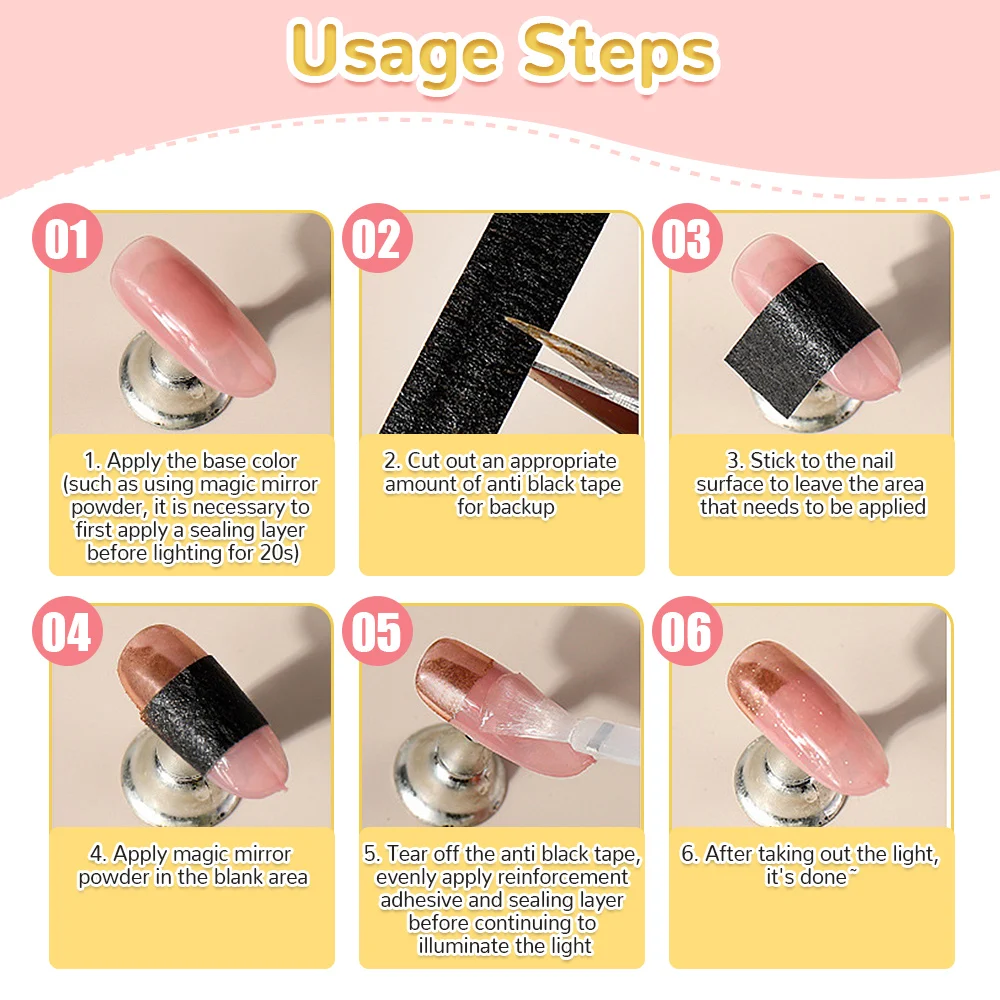 Usage Steps

01

1. Apply the base color (such as using magic mirror powder, it is necessary to first apply a sealing layer before lighting for 20s)

02

2. Cut out an appropriate amount of anti black tape for backup

03

3. Stick to the nail surface to leave the area that needs to be applied

04

4. Apply magic mirror powder in the blank area

05

5. Tear off the anti black tape, evenly apply reinforcement adhesive and sealing layer before continuing to illuminate the light

06

6. After taking out the light, it's done~