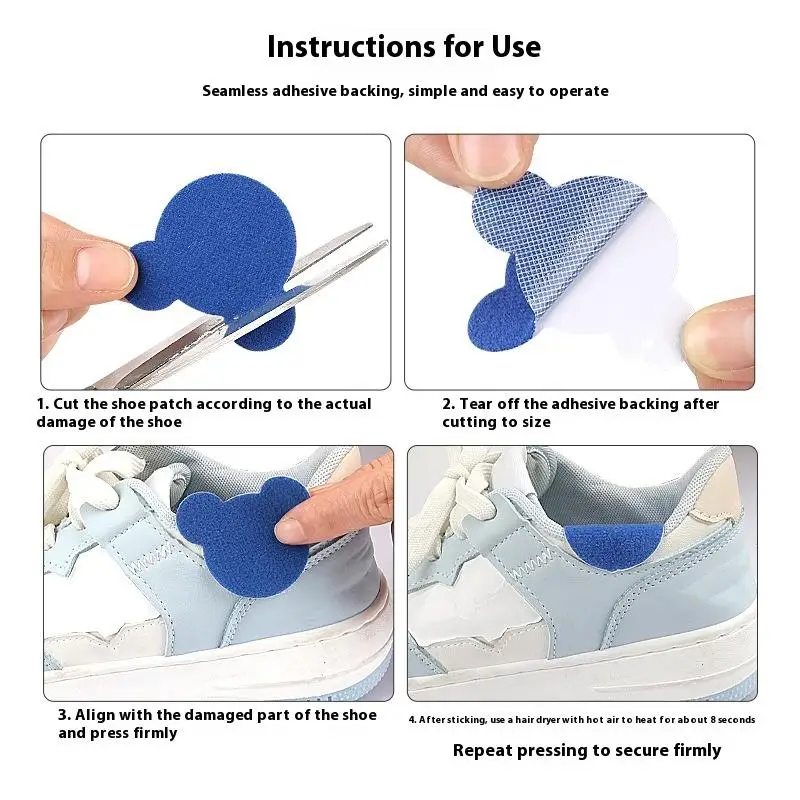 Instructions for Use

Seamless adhesive backing, simple and easy to operate

1. Cut the shoe patch according to the actual damage of the shoe

2. Tear off the adhesive backing after cutting to size

3. Align with the damaged part of the shoe and press firmly

4. After sticking, use a hair dryer with hot air to heat for about 8 seconds

Repeat pressing to secure firmly