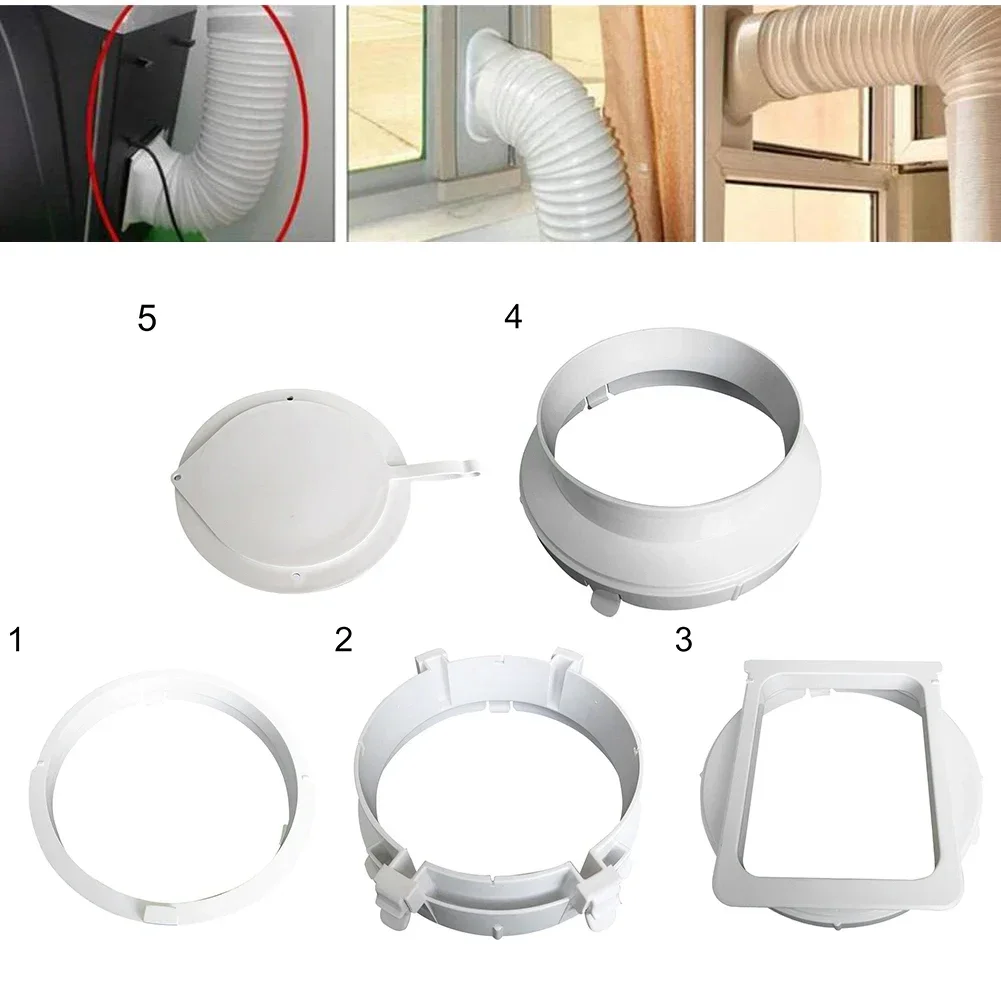 5

4

1

2

3