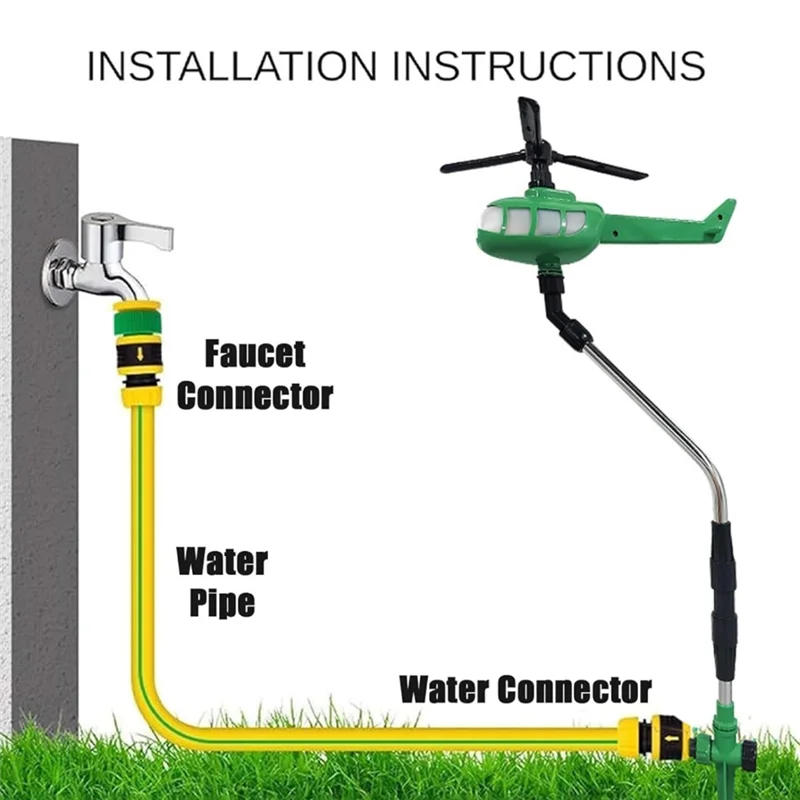 INSTALLATION INSTRUCTIONS

Faucet Connector

Water Pipe

Water Connector