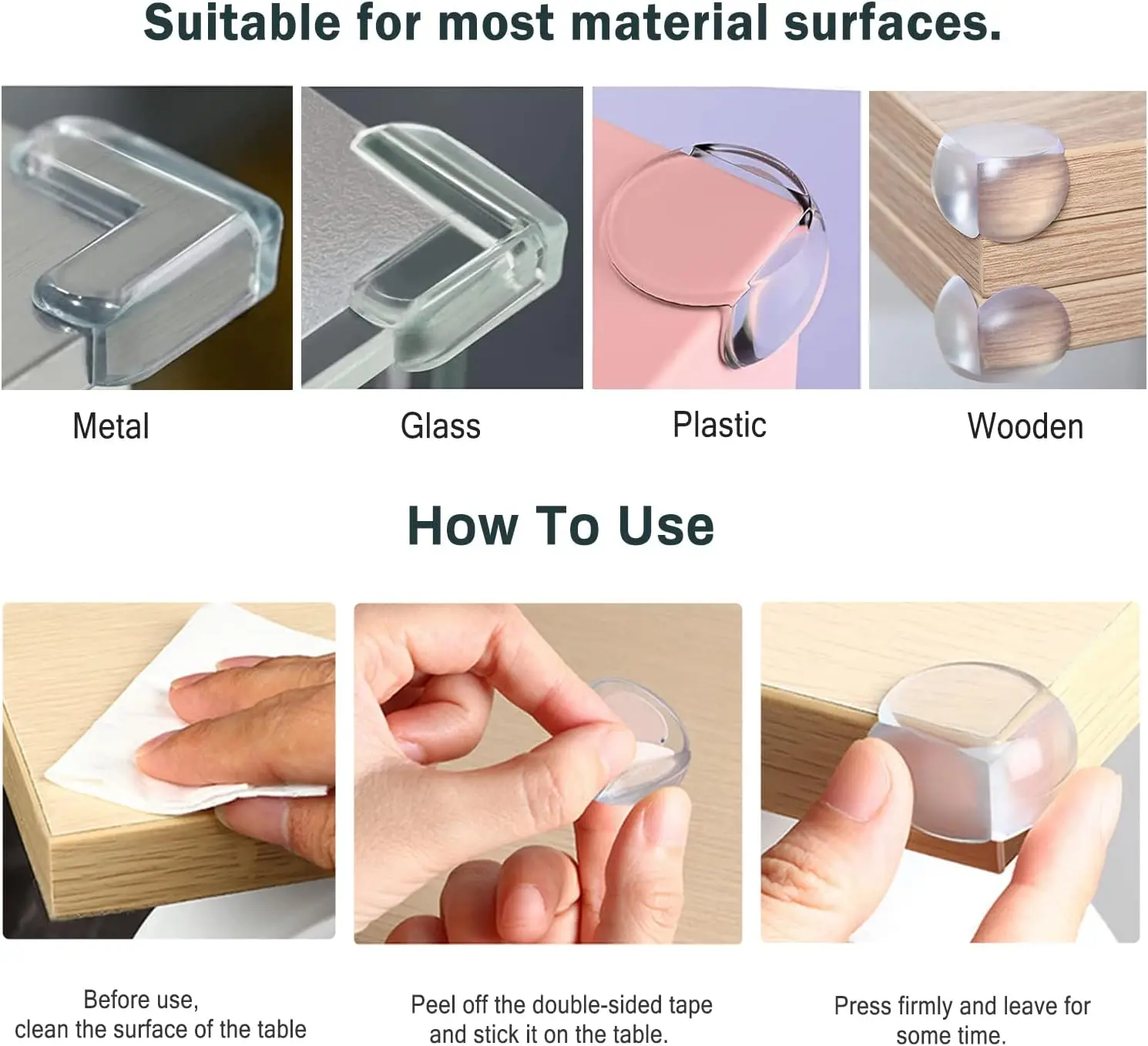 Suitable for most material surfaces.

Metal

Glass

Plastic

Wooden

How To Use

Before use, clean the surface of the table

Peel off the double-sided tape and stick it on the table.

Press firmly and leave for some time.