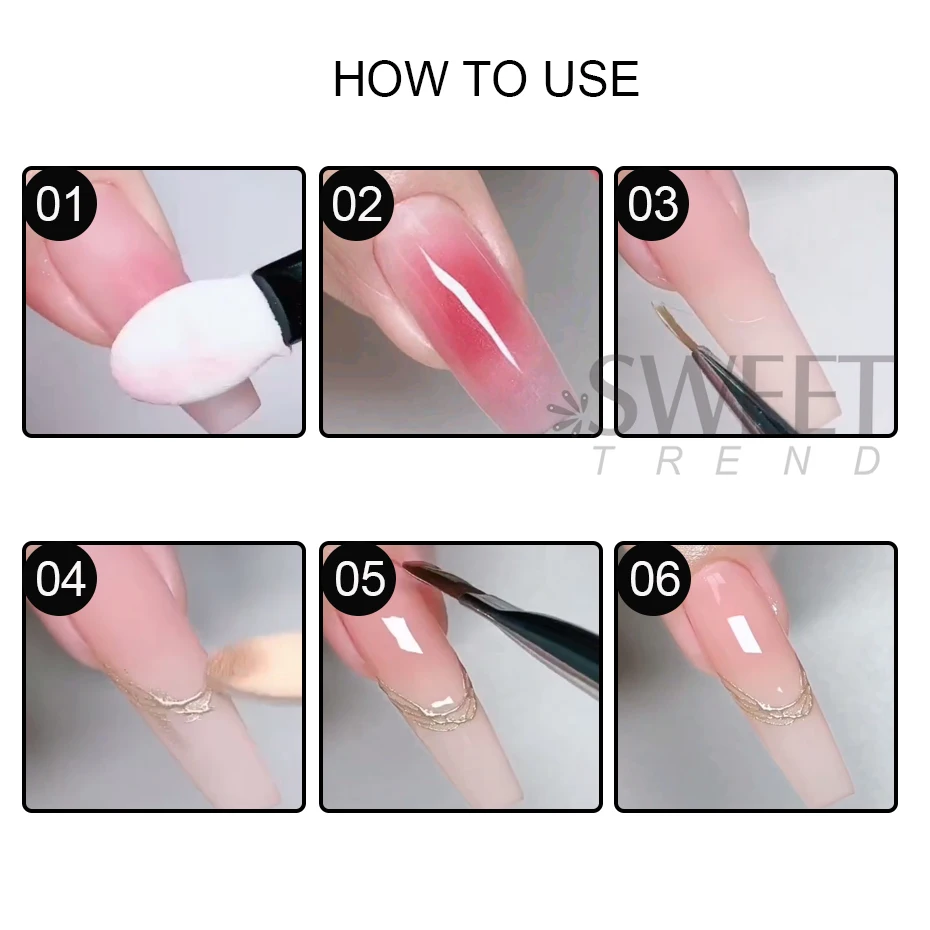 HOW TO USE

01

02

03

SWEET
TREND

04

05

06