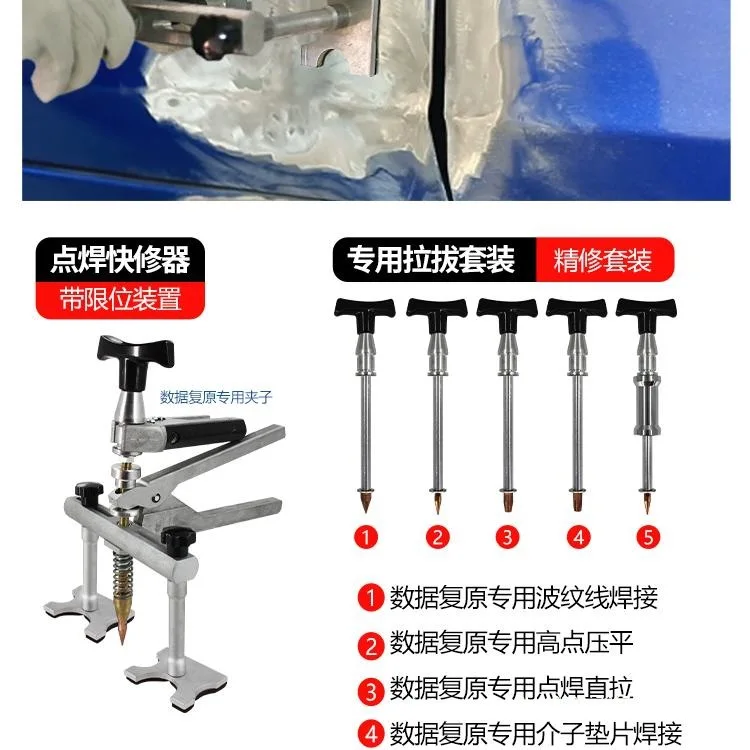 点焊快修器
带限位装置

数据复原专用夹子

专用拉拔套装 精修套装

1 2 3 4 5

1 数据复原专用波纹线焊接
2 数据复原专用高点压平
3 数据复原专用点焊直拉
4 数据复原专用介子垫片焊接