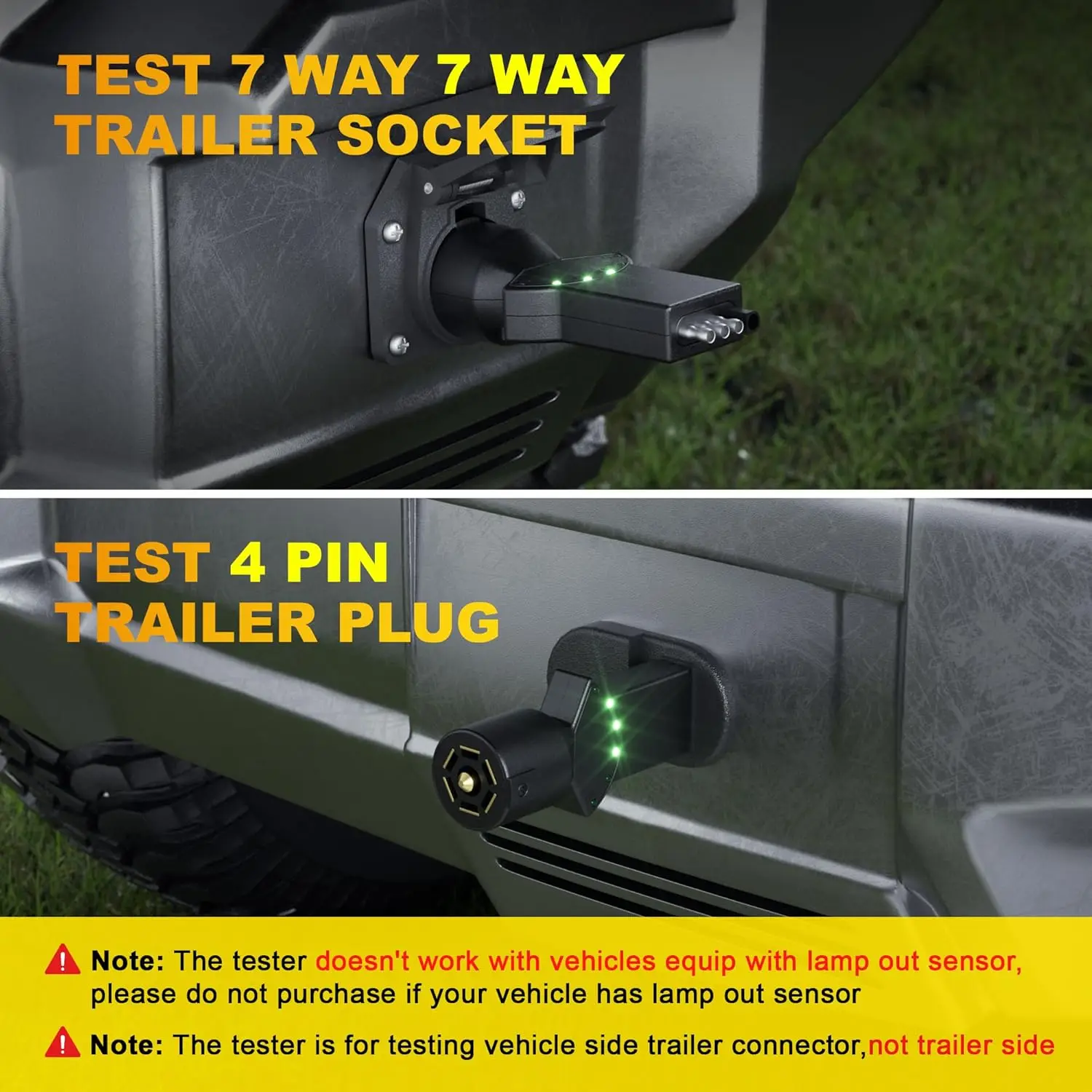 TEST 7 WAY 7 WAY
TRAILER SOCKET

TEST 4 PIN
TRAILER PLUG

Note: The tester doesn't work with vehicles equip with lamp out sensor, please do not purchase if your vehicle has lamp out sensor

Note: The tester is for testing vehicle side trailer connector,not trailer side