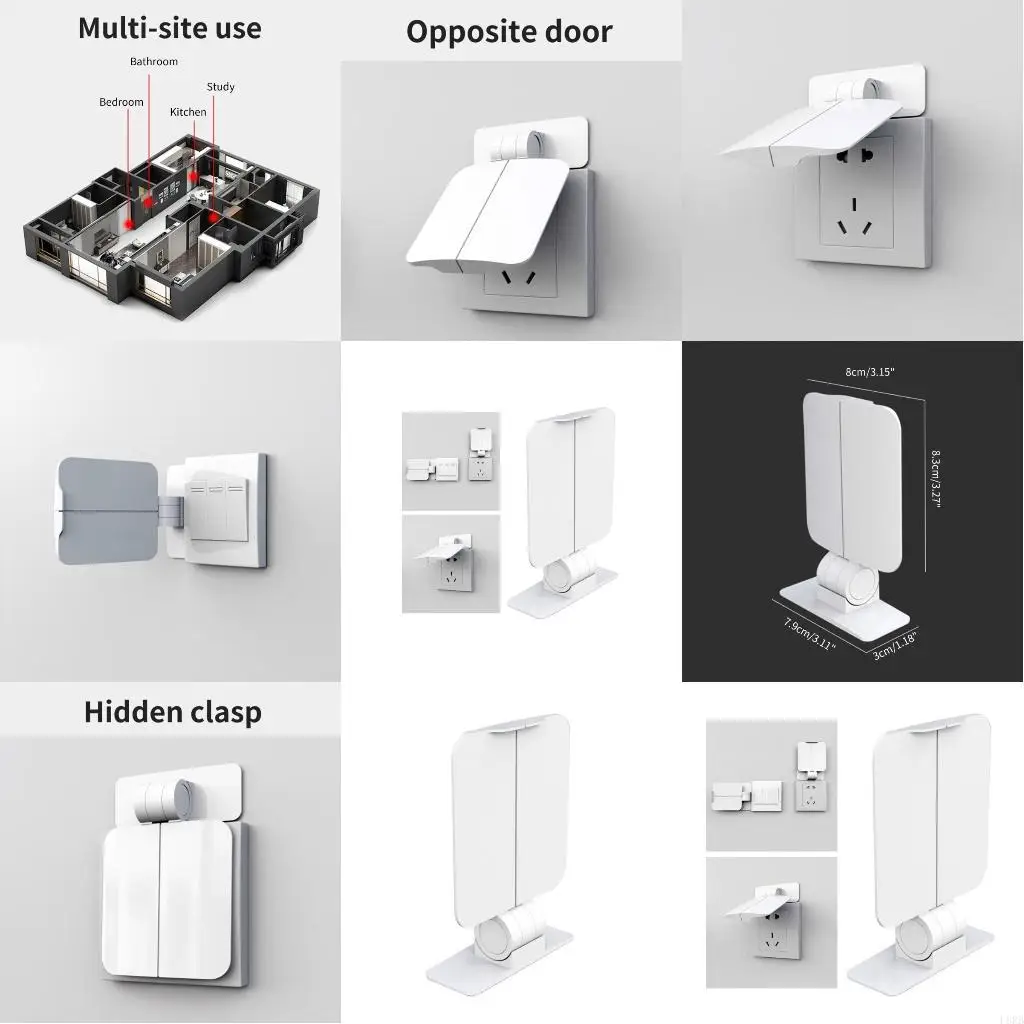 Multi-site use

Bathroom

Study

Bedroom

Kitchen

Opposite door

8cm/3.15"

8.3cm/3.27"

7.9cm/3.11"

3cm/1.18"

Hidden clasp