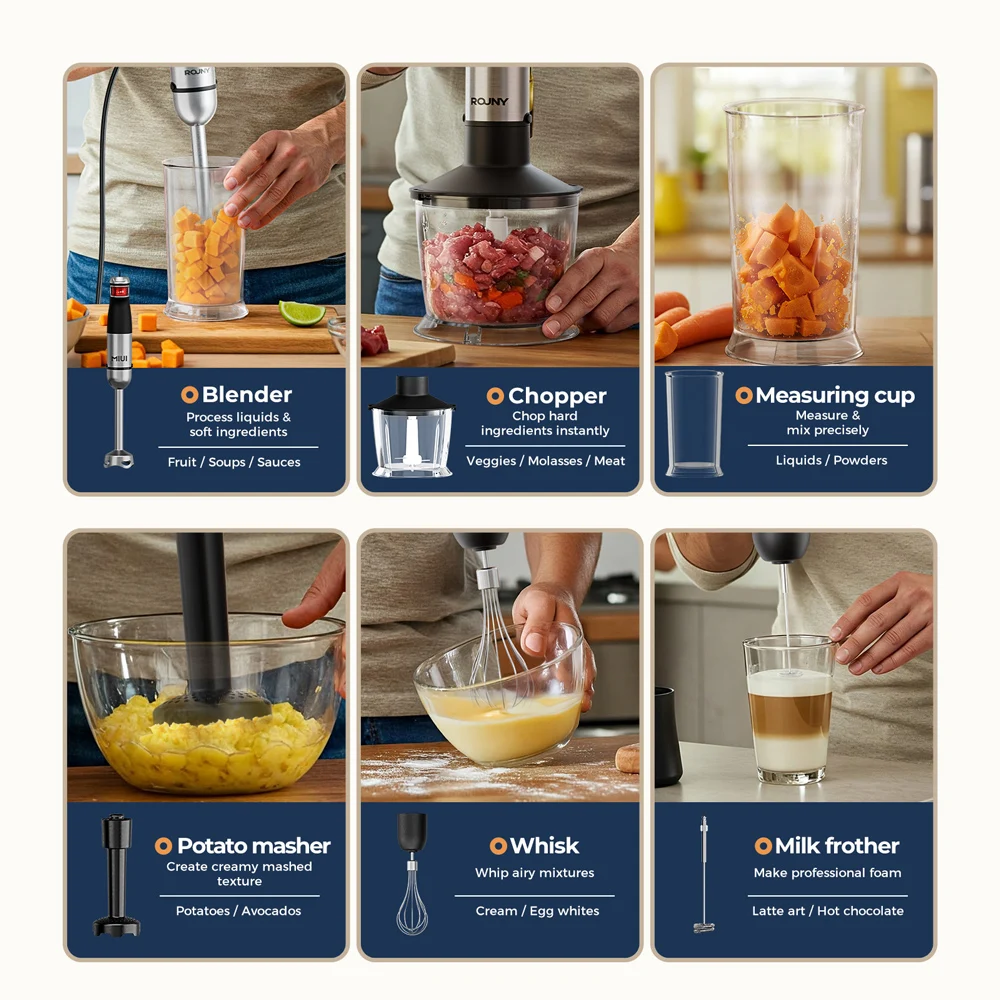 ROJNY

MIUI

Blender
Process liquids & soft ingredients
Fruit / Soups / Sauces

ROJNY

Chopper
Chop hard ingredients instantly
Veggies / Molasses / Meat

Measuring cup
Measure & mix precisely
Liquids / Powders

Potato masher
Create creamy mashed texture
Potatoes / Avocados

Whisk
Whip airy mixtures
Cream / Egg whites

Milk frother
Make professional foam
Latte art / Hot chocolate