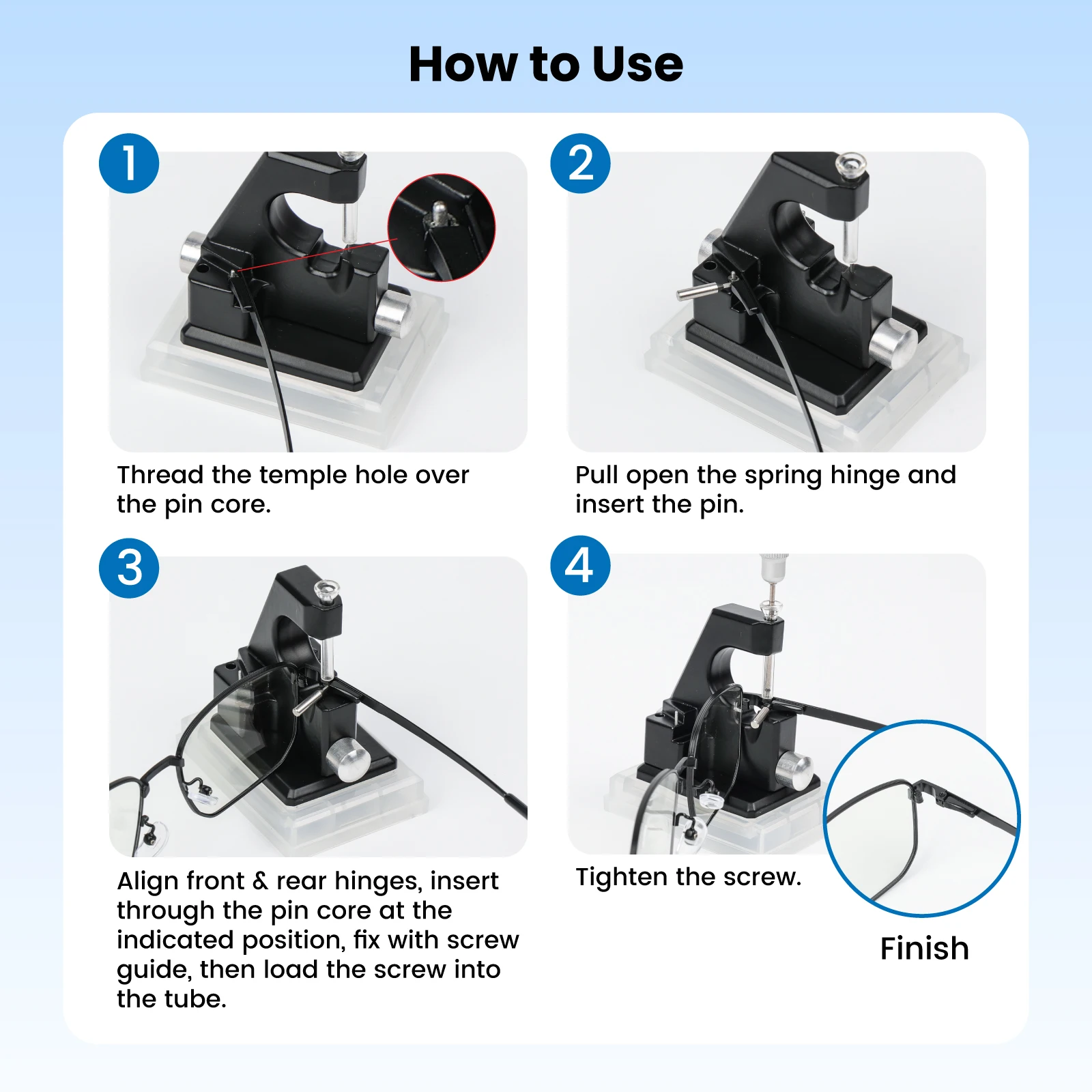 How to Use

1

Thread the temple hole over the pin core.

2

Pull open the spring hinge and insert the pin.

3

Align front & rear hinges, insert through the pin core at the indicated position, fix with screw guide, then load the screw into the tube.

4

Tighten the screw.

Finish