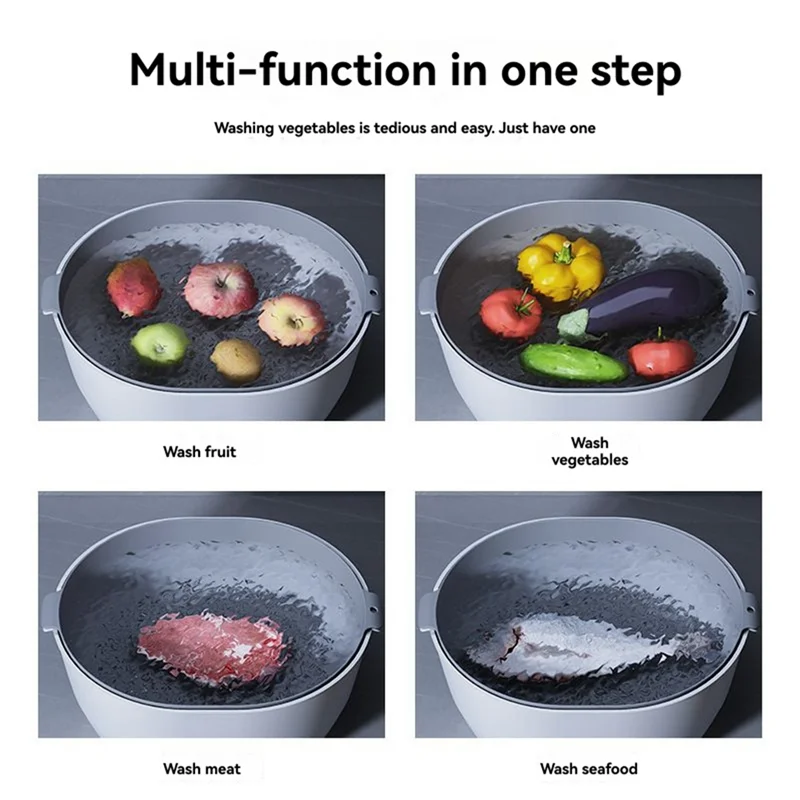 Multi-function in one step

Washing vegetables is tedious and easy. Just have one

Wash fruit

Wash vegetables

Wash meat

Wash seafood