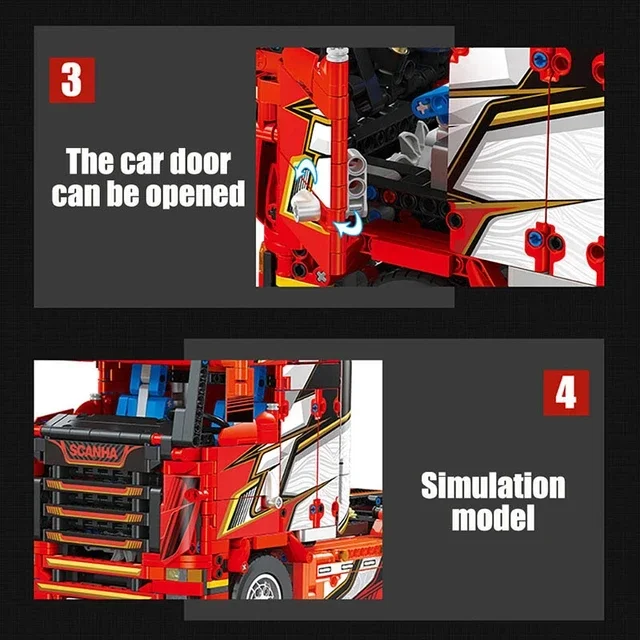 3

The car door can be opened

SCANHA

4

Simulation model