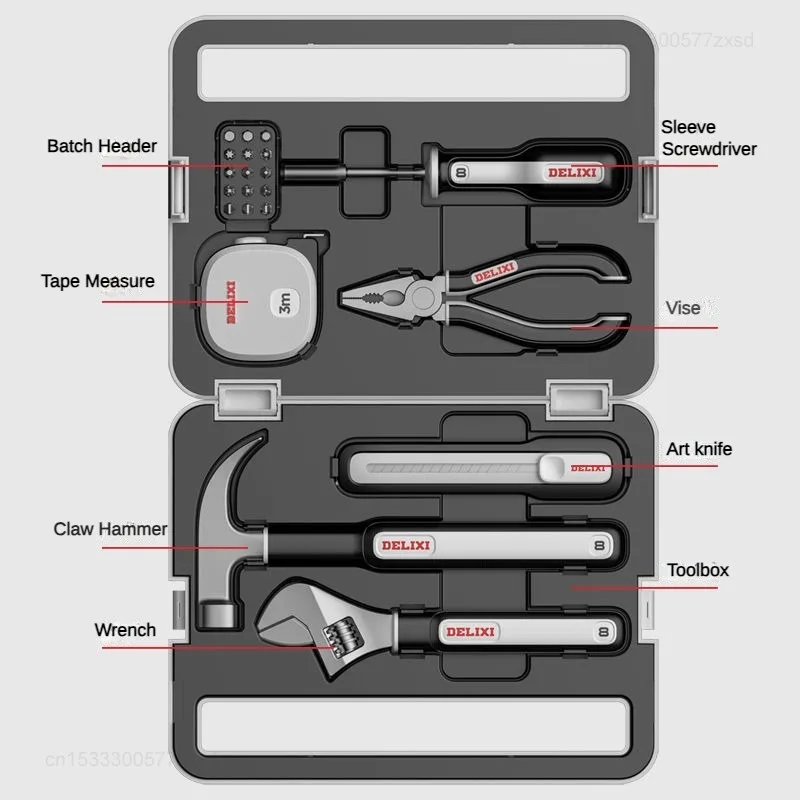 00577zxsd

Batch Header

Sleeve Screwdriver

DELIXI

Tape Measure

DELIXI

3m

DELIXI

Vise

Art knife

DELIXI

Claw Hammer

DELIXI

Toolbox

Wrench

DELIXI

cn153330057