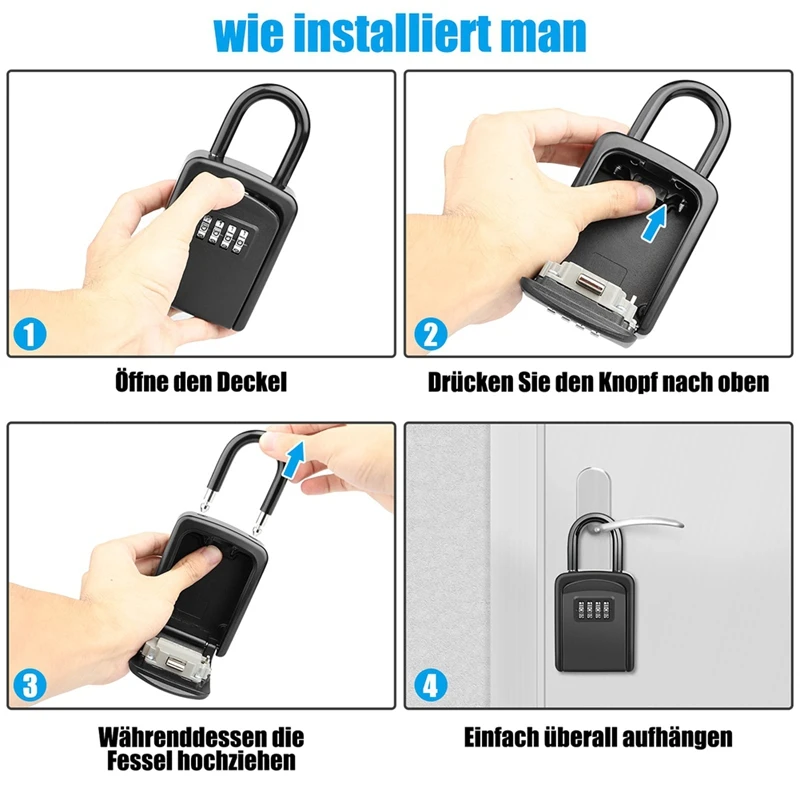 wie installiert man

1

Öffne den Deckel

2

Drücken Sie den Knopf nach oben

3

Währenddessen die Fessel hochziehen

4

Einfach überall aufhängen