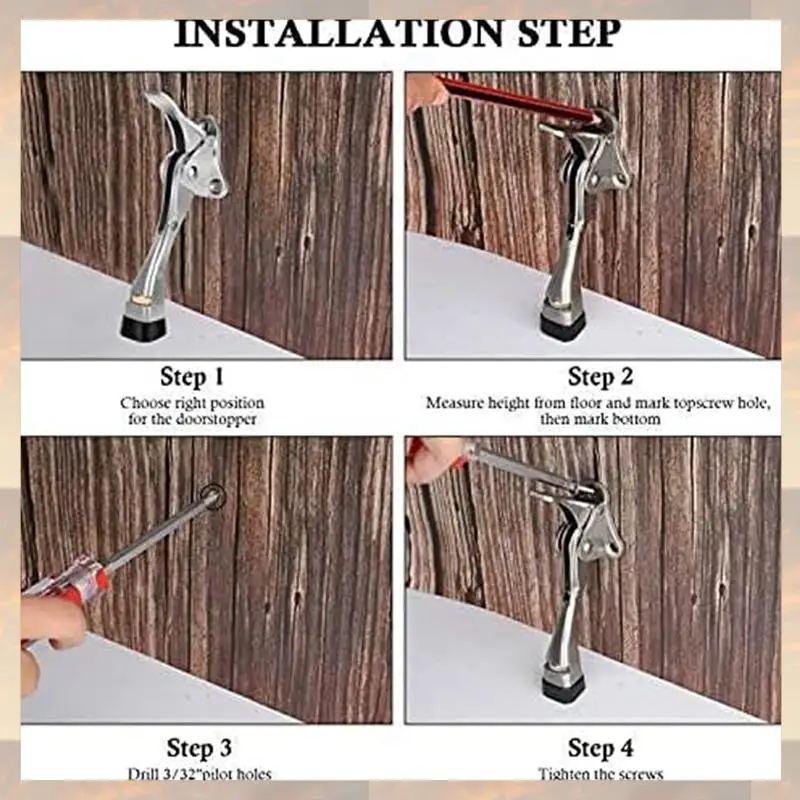 INSTALLATION STEP

Step 1
Choose right position for the doorstopper

Step 2
Measure height from floor and mark topscrew hole, then mark bottom

Step 3
Drill 3/32"pilot holes

Step 4
Tighten the screws