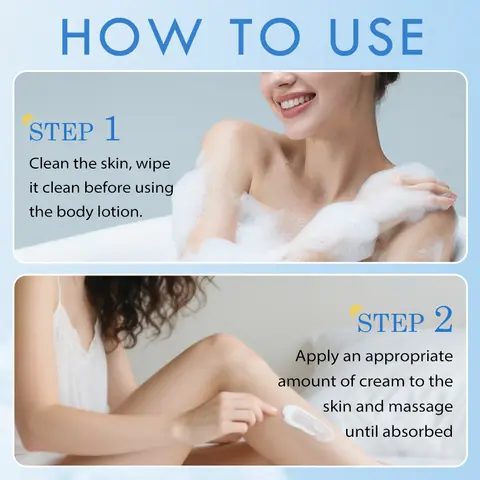 HOW TO USE

STEP 1

Clean the skin, wipe it clean before using the body lotion.

STEP 2

Apply an appropriate amount of cream to the skin and massage until absorbed