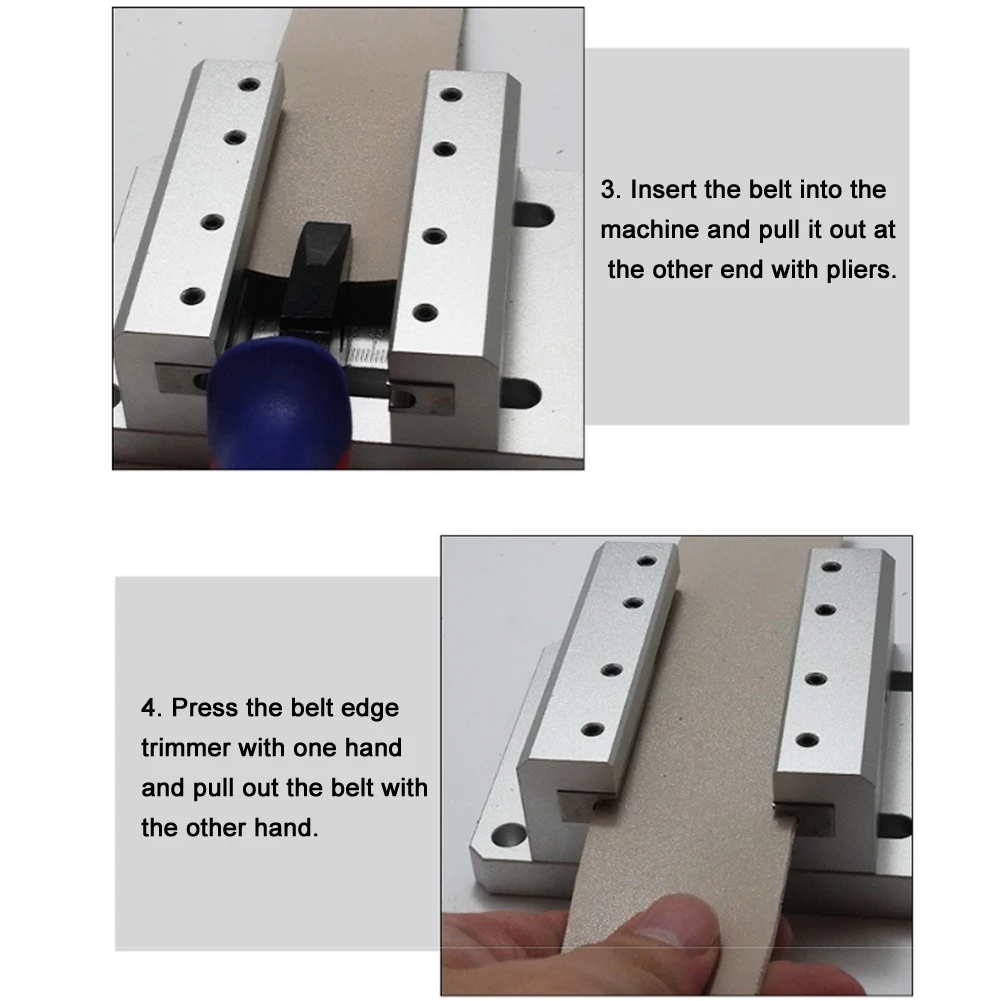 3. Insert the belt into the machine and pull it out at the other end with pliers.

4. Press the belt edge trimmer with one hand and pull out the belt with the other hand.