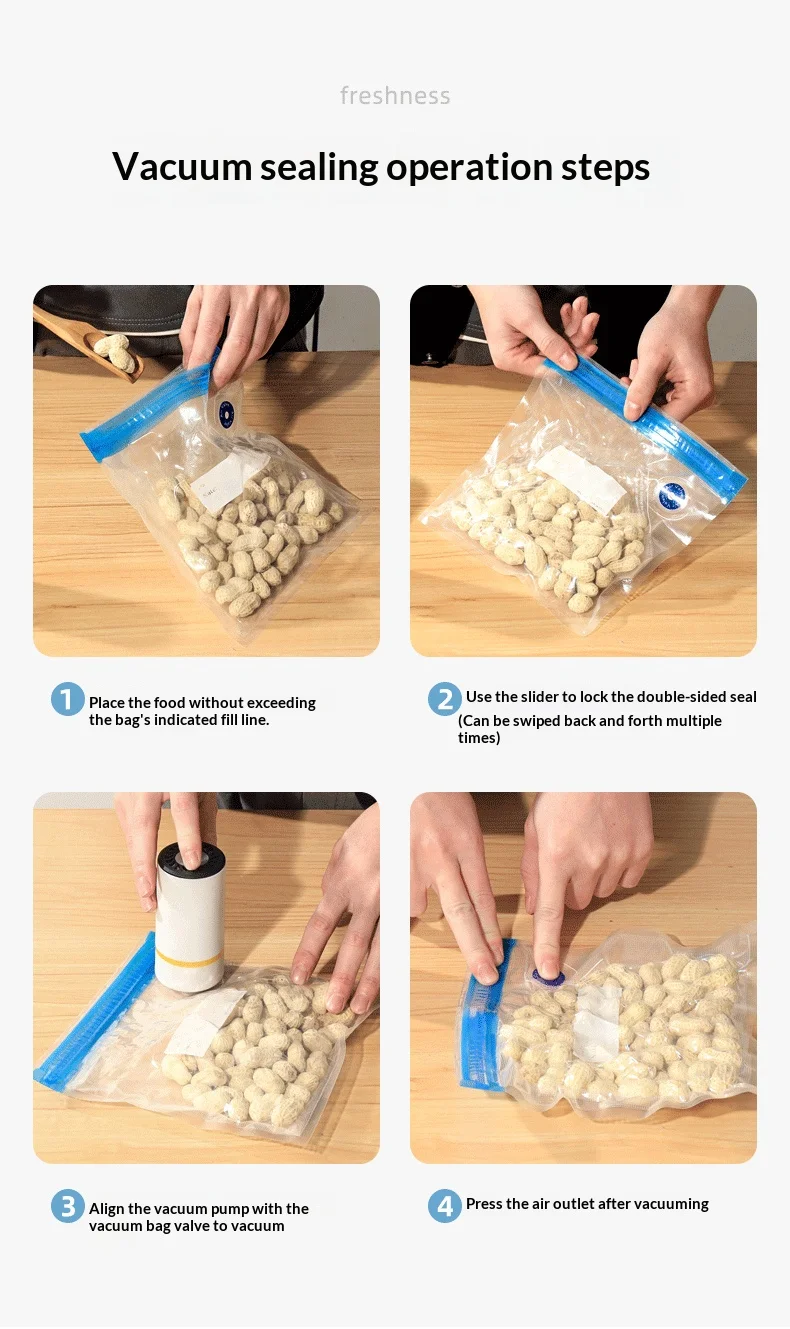 freshness

Vacuum sealing operation steps

1 Place the food without exceeding the bag's indicated fill line.

2 Use the slider to lock the double-sided seal (Can be swiped back and forth multiple times)

3 Align the vacuum pump with the vacuum bag valve to vacuum

4 Press the air outlet after vacuuming