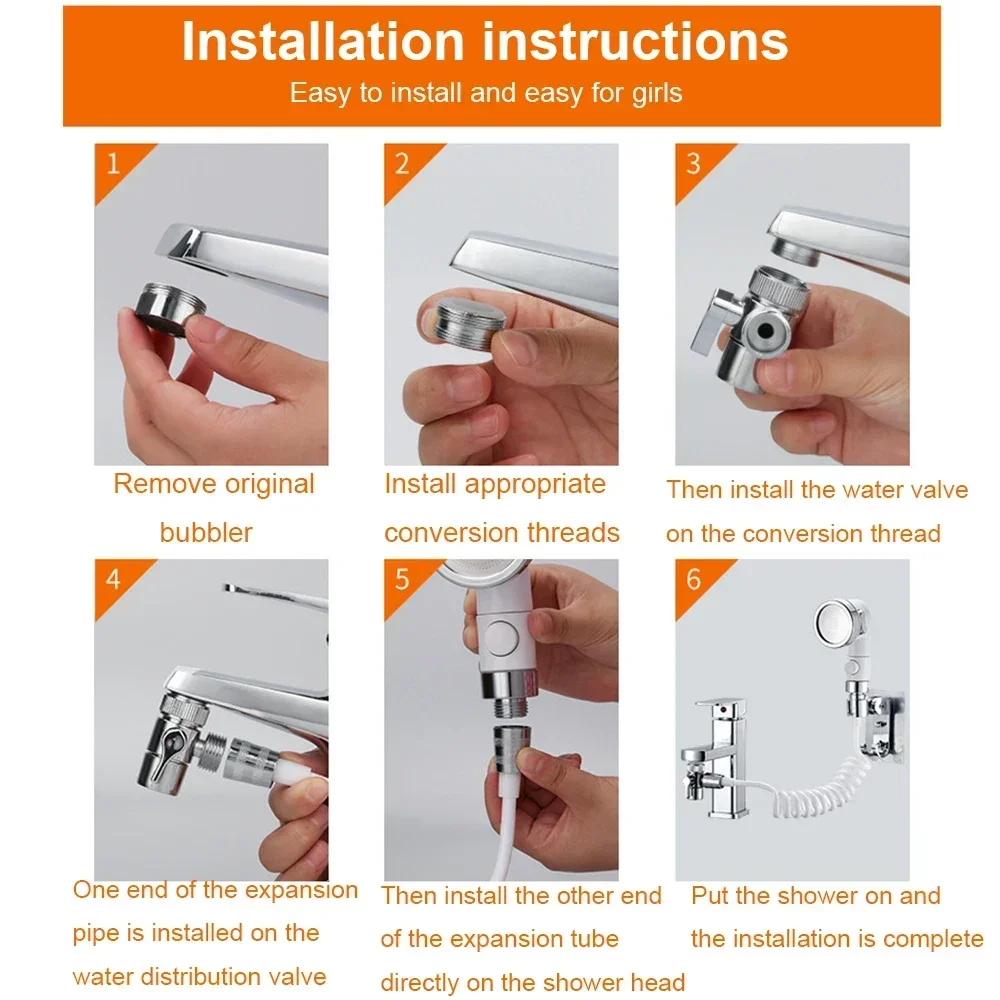 Installation instructions
Easy to install and easy for girls

1
Remove original bubbler

2
Install appropriate conversion threads

3
Then install the water valve on the conversion thread

4
One end of the expansion pipe is installed on the water distribution valve

5
Then install the other end of the expansion tube directly on the shower head

6
Put the shower on and the installation is complete