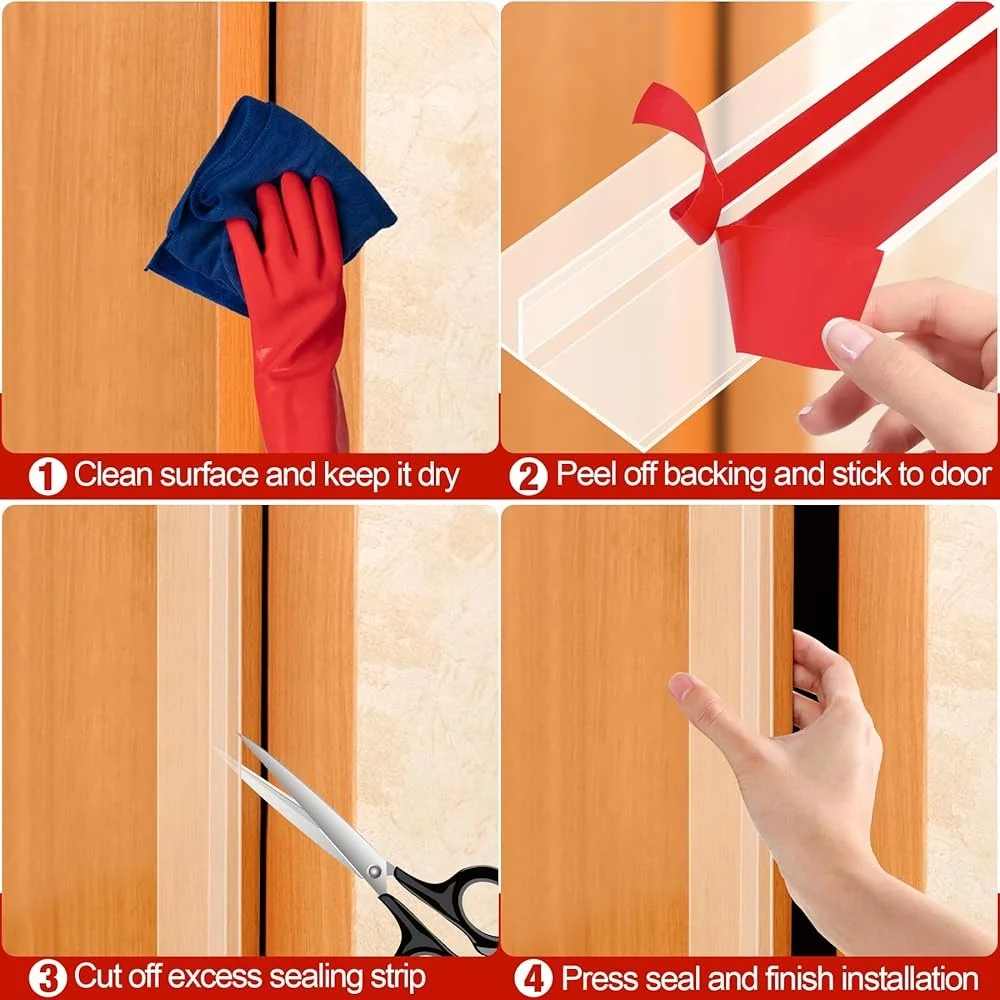 1 Clean surface and keep it dry

2 Peel off backing and stick to door

3 Cut off excess sealing strip

4 Press seal and finish installation