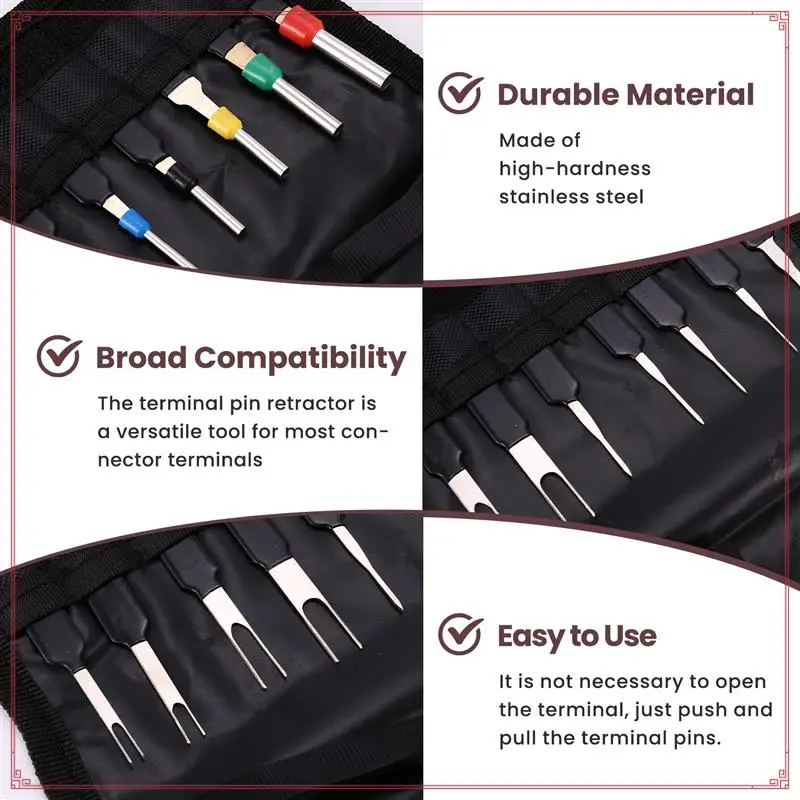 Durable Material

Made of high-hardness stainless steel

Broad Compatibility

The terminal pin retractor is a versatile tool for most connector terminals

Easy to Use

It is not necessary to open the terminal, just push and pull the terminal pins.