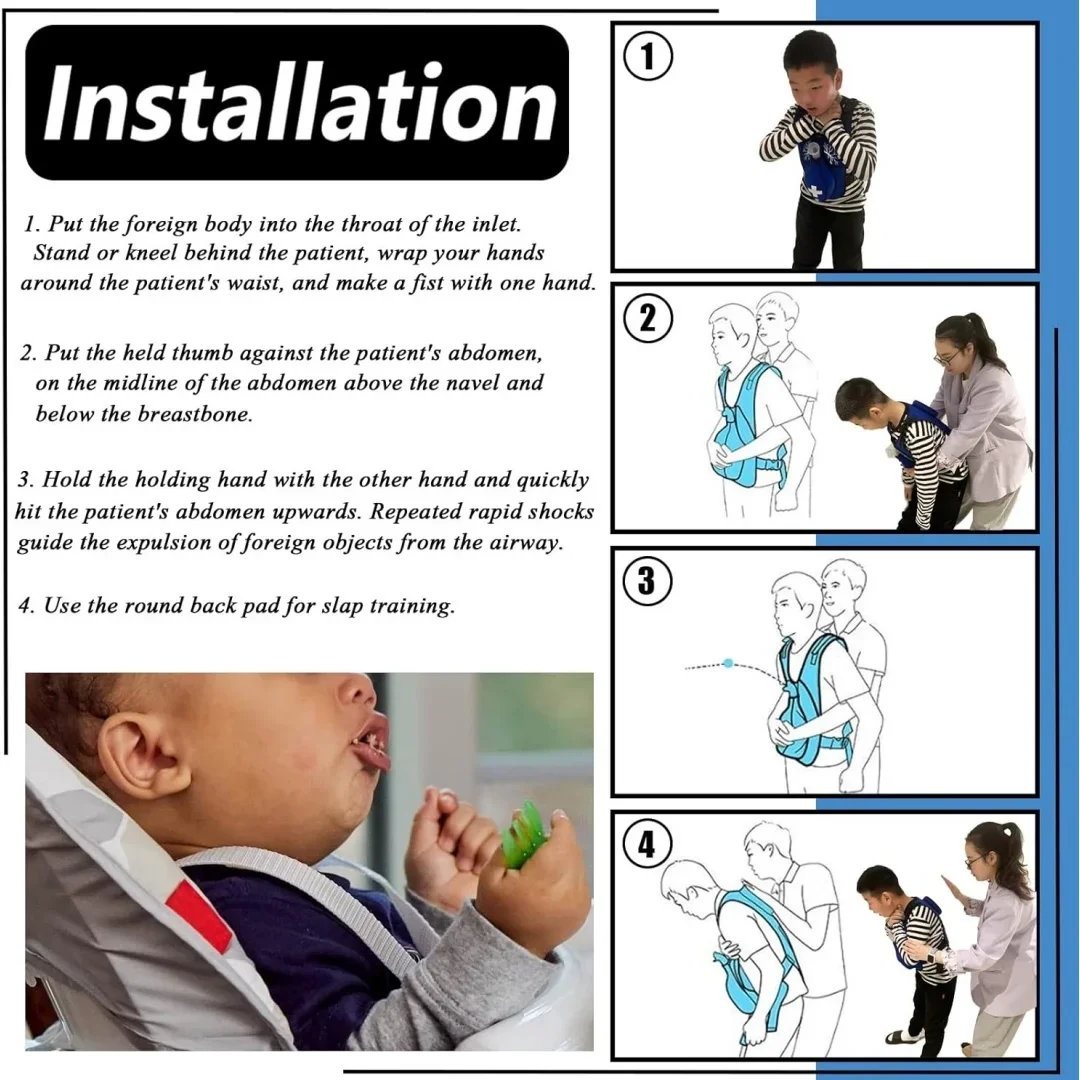 Installation

1. Put the foreign body into the throat of the inlet. Stand or kneel behind the patient, wrap your hands around the patient's waist, and make a fist with one hand.

2. Put the held thumb against the patient's abdomen, on the midline of the abdomen above the navel and below the breastbone.

3. Hold the holding hand with the other hand and quickly hit the patient's abdomen upwards. Repeated rapid shocks guide the expulsion of foreign objects from the airway.

4. Use the round back pad for slap training.

1

2

3

4