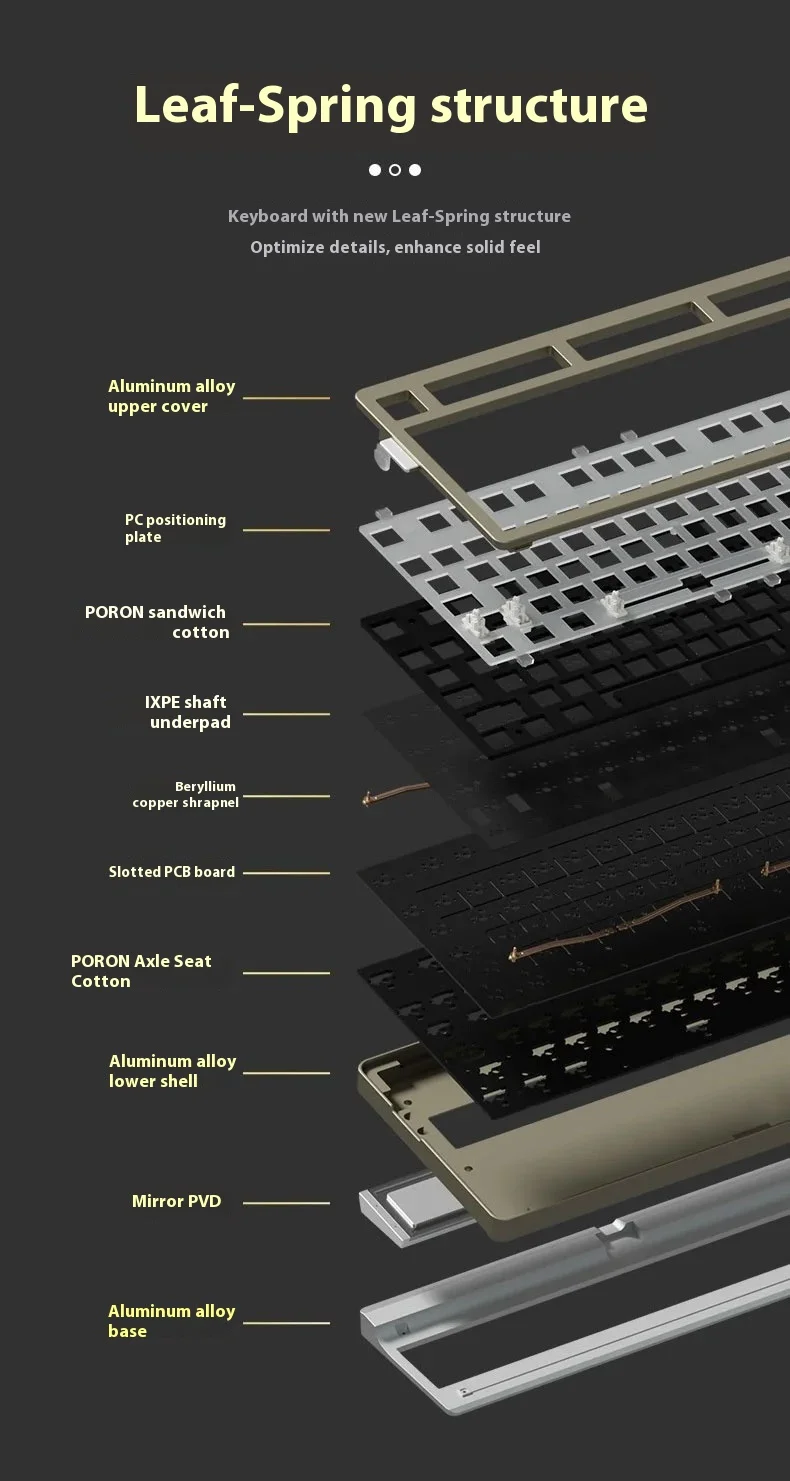 Leaf-Spring structure

Keyboard with new Leaf-Spring structure
Optimize details, enhance solid feel

Aluminum alloy upper cover

PC positioning plate

PORON sandwich cotton

IXPE shaft underpad

Beryllium copper shrapnel

Slotted PCB board

PORON Axle Seat Cotton

Aluminum alloy lower shell

Mirror PVD

Aluminum alloy base