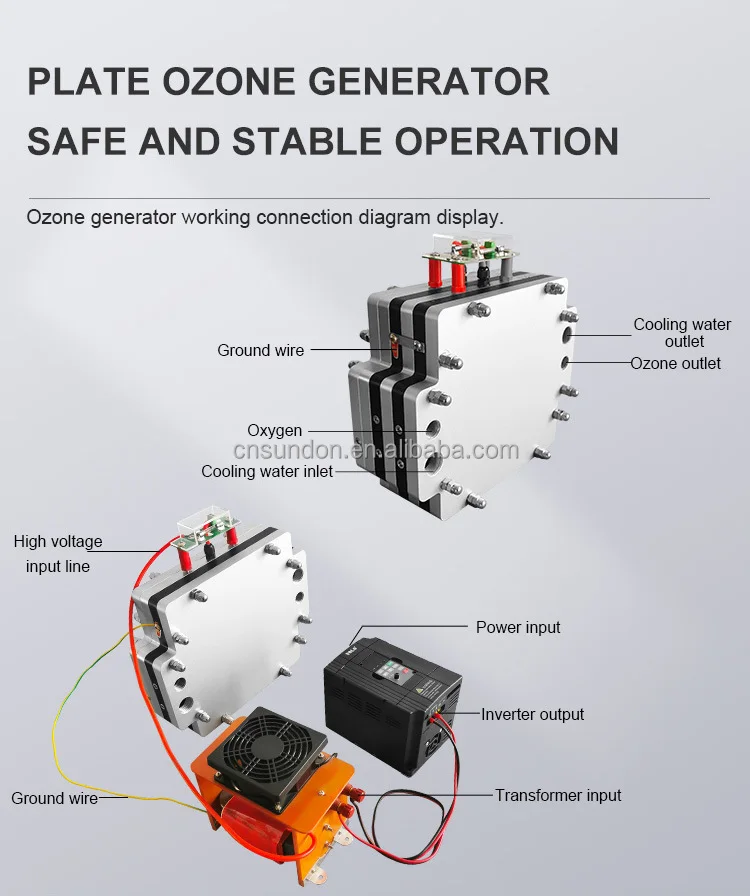 PLATE OZONE GENERATOR
SAFE AND STABLE OPERATION

Ozone generator working connection diagram display.

Ground wire

Cooling water outlet

Ozone outlet

Oxygen

cnsundon.en.alibaba.com

Cooling water inlet

High voltage input line

Power input

Inverter output

Ground wire

Transformer input