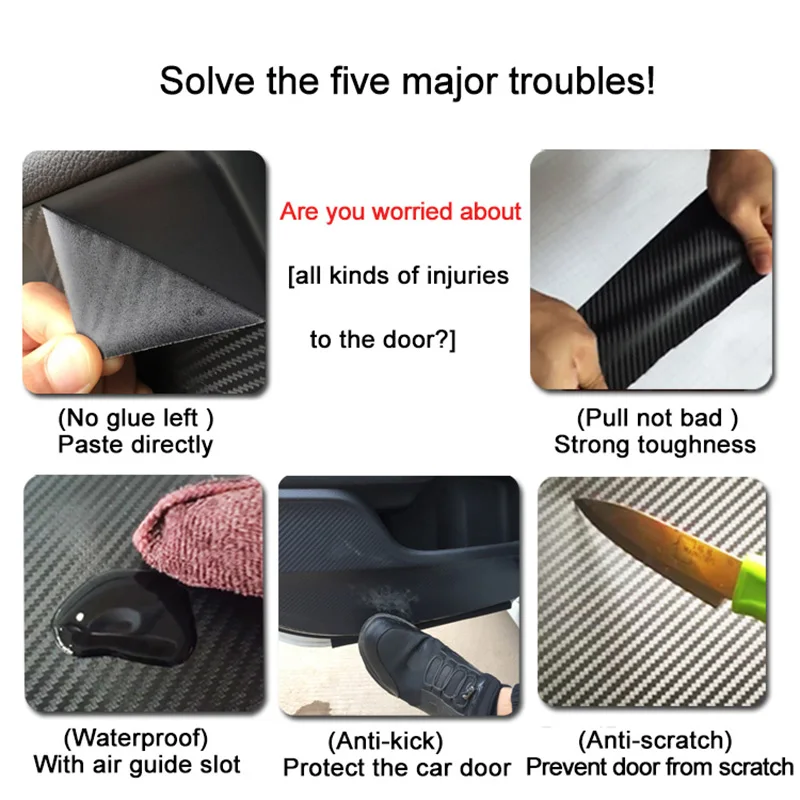 Solve the five major troubles!

Are you worried about

[all kinds of injuries

to the door?]

(No glue left )
Paste directly

(Pull not bad )
Strong toughness

(Waterproof)
With air guide slot

(Anti-kick)
Protect the car door

(Anti-scratch)
Prevent door from scratch