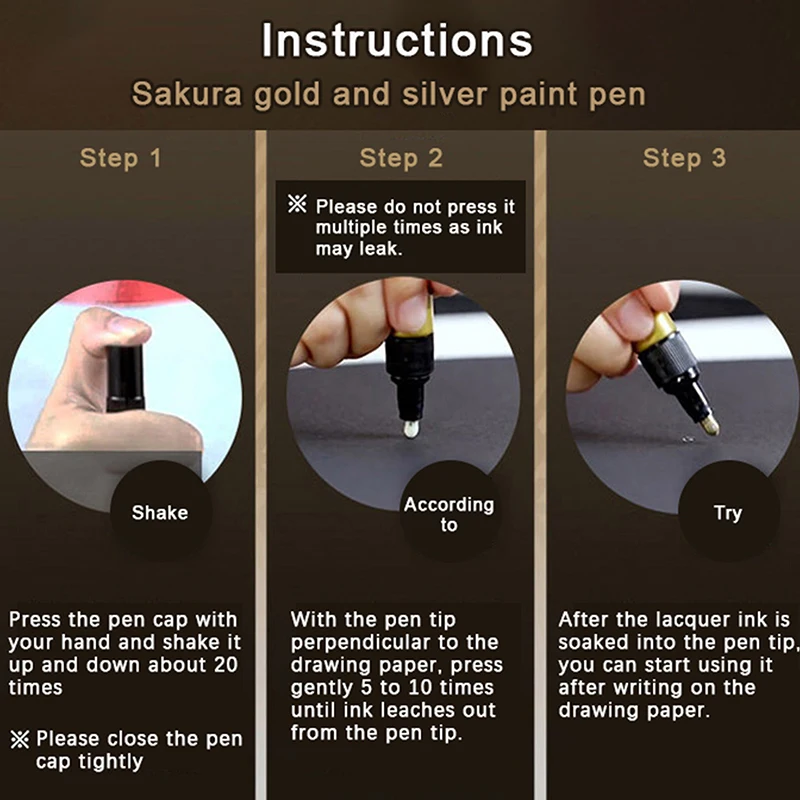 Instructions

Sakura gold and silver paint pen

Step 1

Shake

Press the pen cap with your hand and shake it up and down about 20 times

※ Please close the pen cap tightly

Step 2

※ Please do not press it multiple times as ink may leak.

According to

With the pen tip perpendicular to the drawing paper, press gently 5 to 10 times until ink leaches out from the pen tip.

Step 3

Try

After the lacquer ink is soaked into the pen tip, you can start using it after writing on the drawing paper.