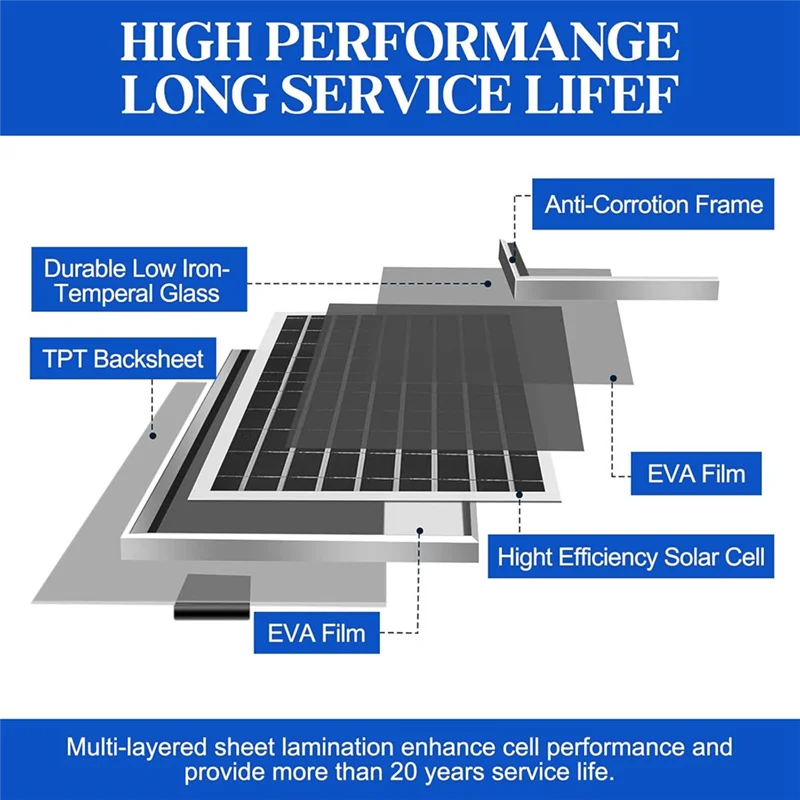 HIGH PERFORMANGE
LONG SERVICE LIFEF

Anti-Corrotion Frame

Durable Low Iron-Temperal Glass

TPT Backsheet

EVA Film

Hight Efficiency Solar Cell

EVA Film

Multi-layered sheet lamination enhance cell performance and provide more than 20 years service life.