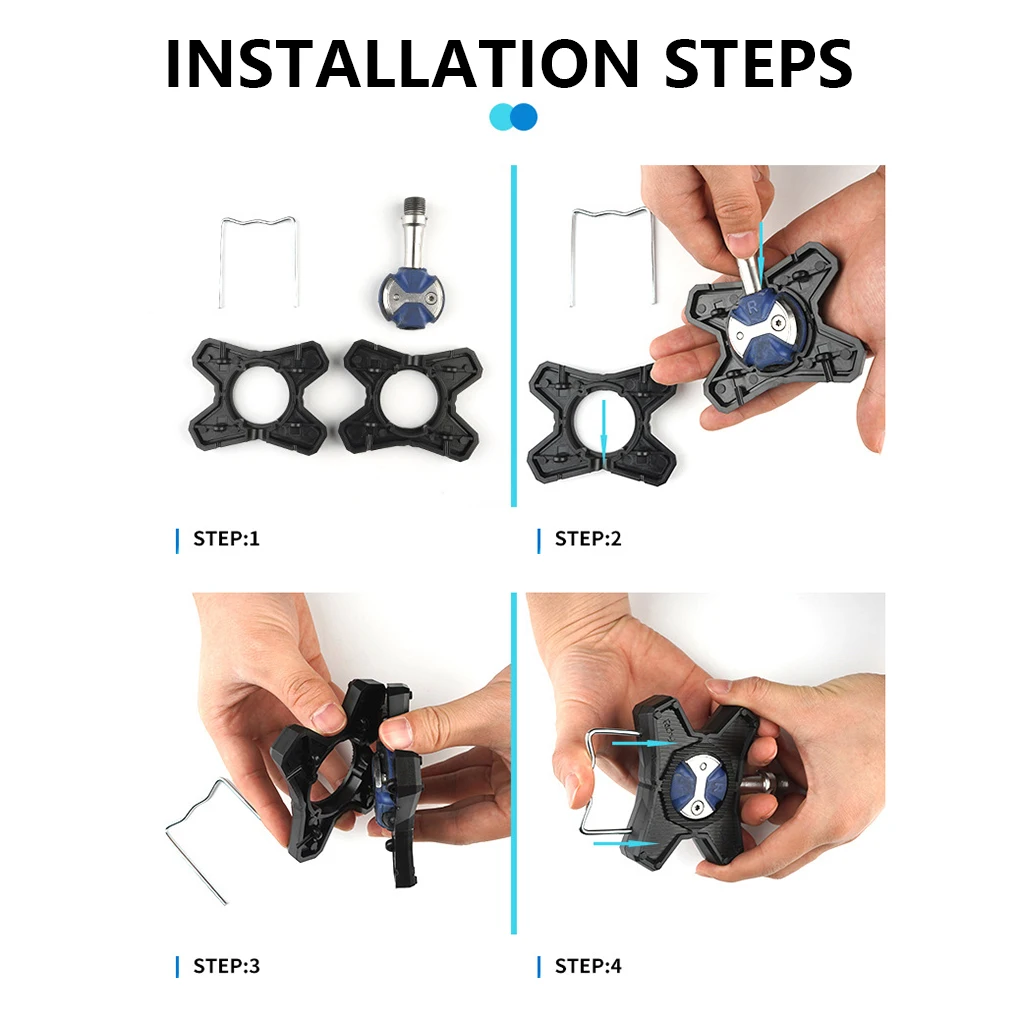 INSTALLATION STEPS

STEP:1

STEP:2

STEP:3

STEP:4