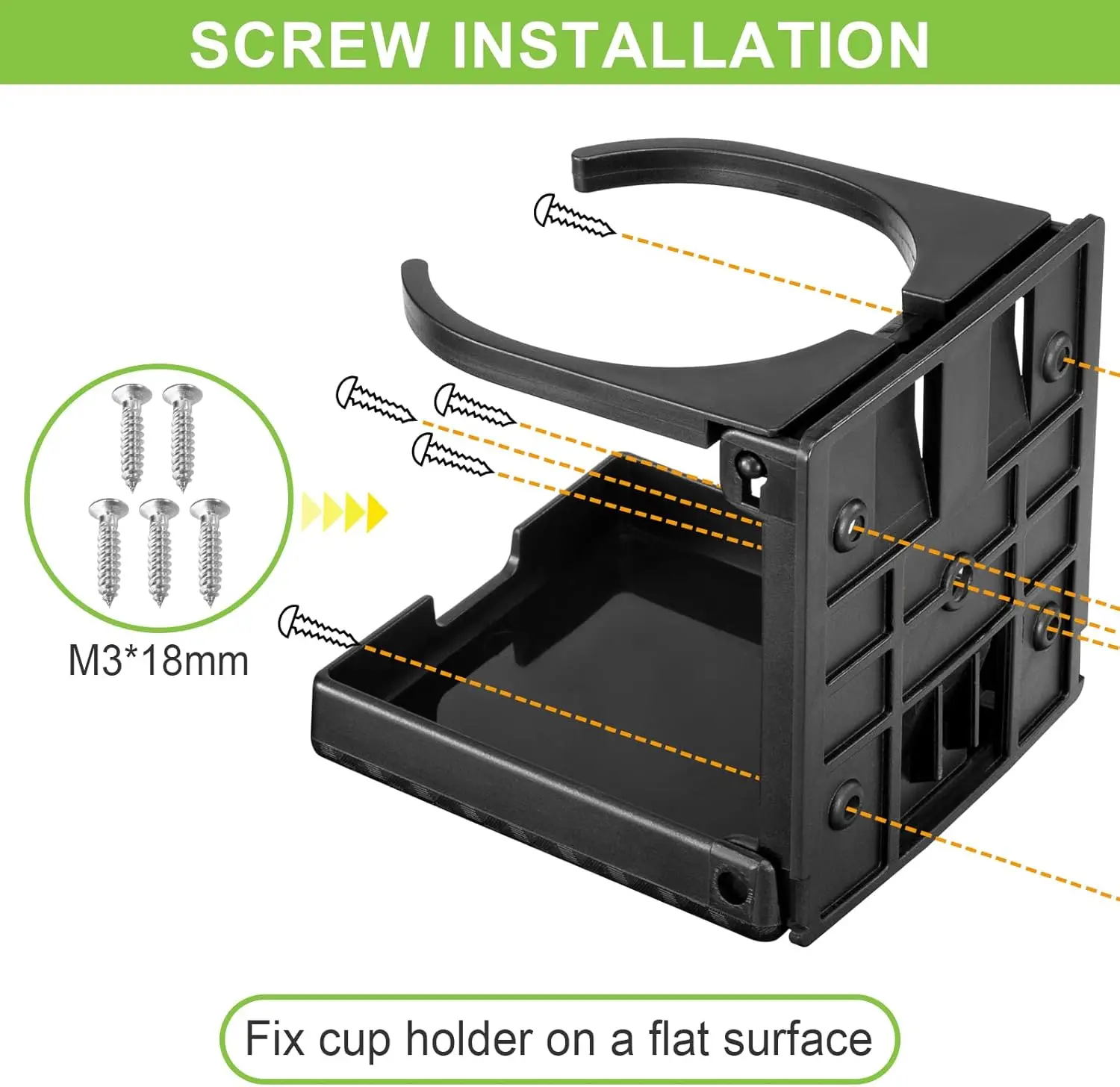 SCREW INSTALLATION

M3*18mm

Fix cup holder on a flat surface