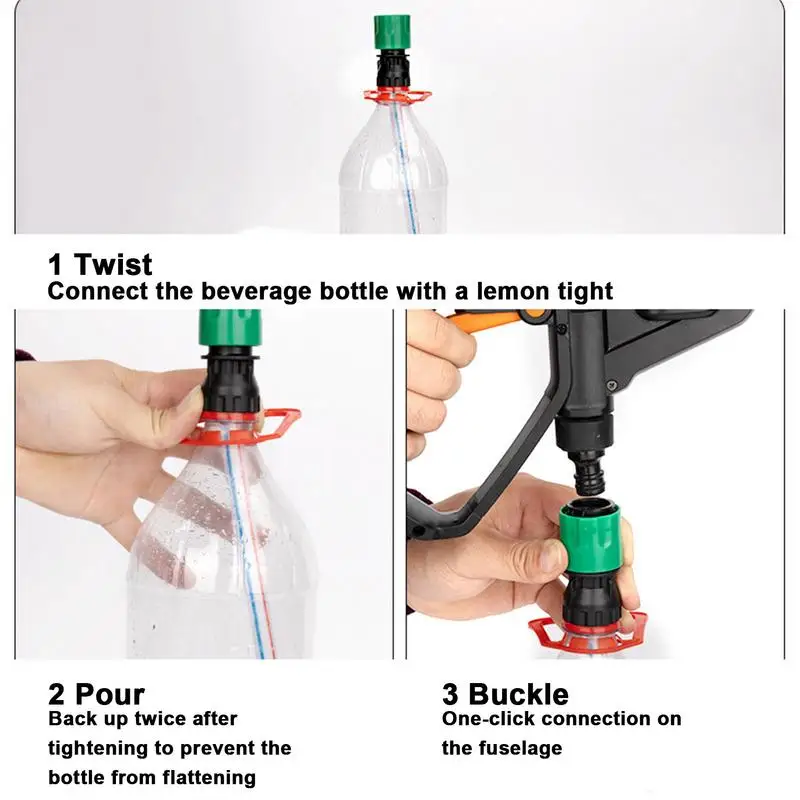 1 Twist
Connect the beverage bottle with a lemon tight

2 Pour
Back up twice after tightening to prevent the bottle from flattening

3 Buckle
One-click connection on the fuselage