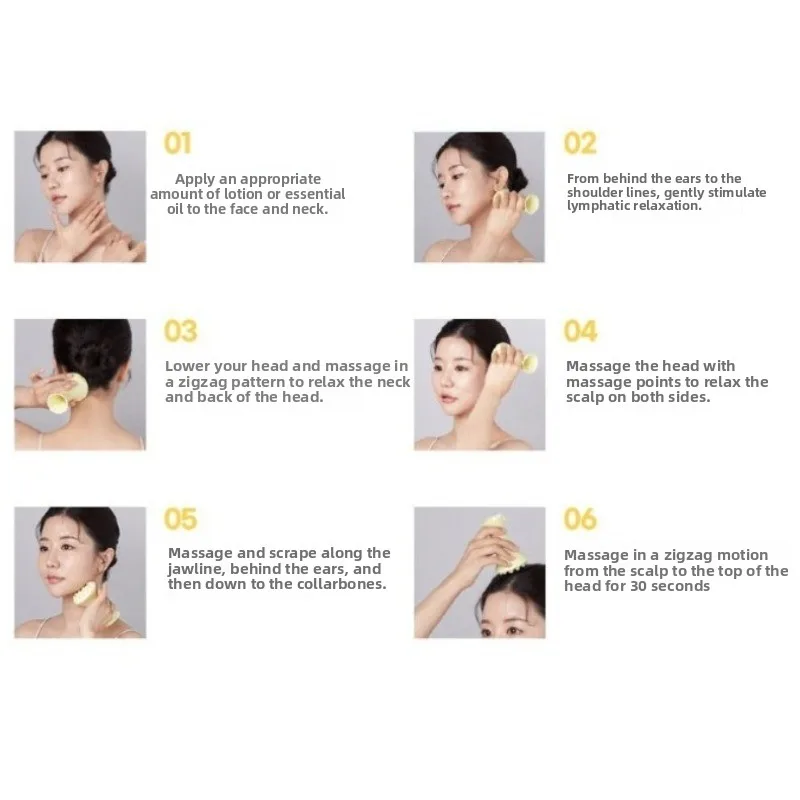 01

Apply an appropriate amount of lotion or essential oil to the face and neck.

02

From behind the ears to the shoulder lines, gently stimulate lymphatic relaxation.

03

Lower your head and massage in a zigzag pattern to relax the neck and back of the head.

04

Massage the head with massage points to relax the scalp on both sides.

05

Massage and scrape along the jawline, behind the ears, and then down to the collarbones.

06

Massage in a zigzag motion from the scalp to the top of the head for 30 seconds