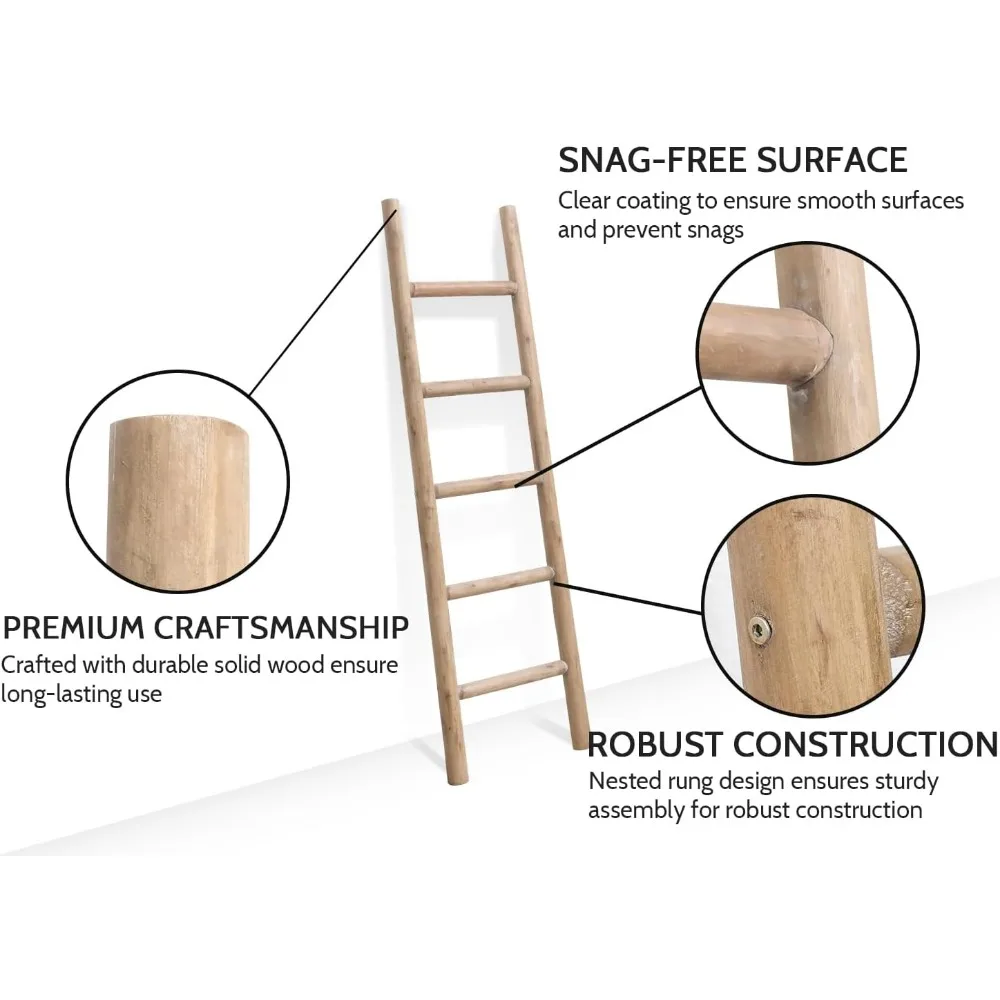 SNAG-FREE SURFACE
Clear coating to ensure smooth surfaces and prevent snags

PREMIUM CRAFTSMANSHIP
Crafted with durable solid wood ensure long-lasting use

ROBUST CONSTRUCTION
Nested rung design ensures sturdy assembly for robust construction