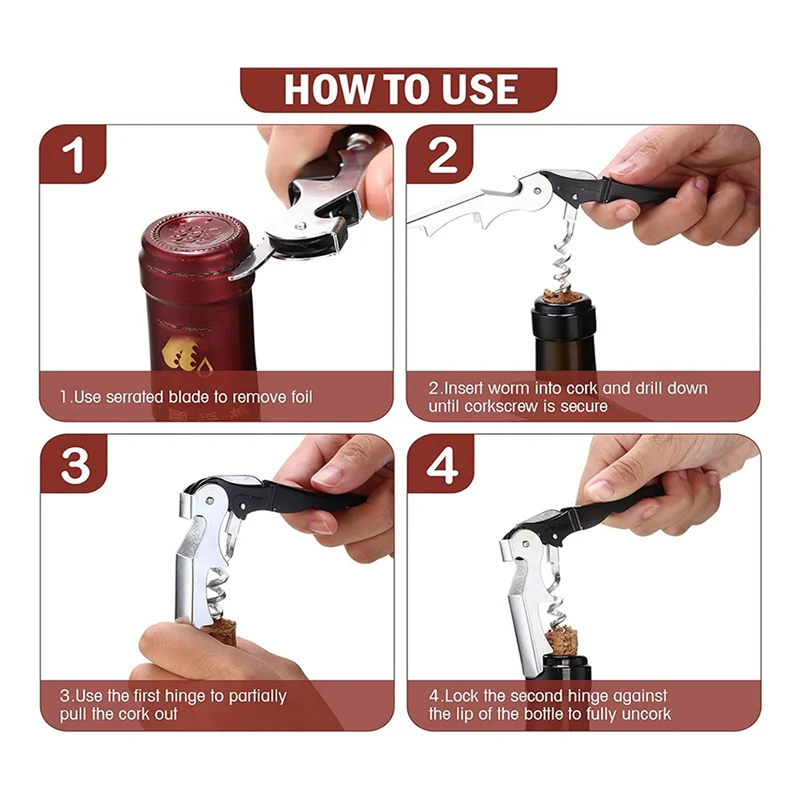 HOW TO USE

1

1.Use serrated blade to remove foil

2

2.Insert worm into cork and drill down until corkscrew is secure

3

3.Use the first hinge to partially pull the cork out

4

4.Lock the second hinge against the lip of the bottle to fully uncork