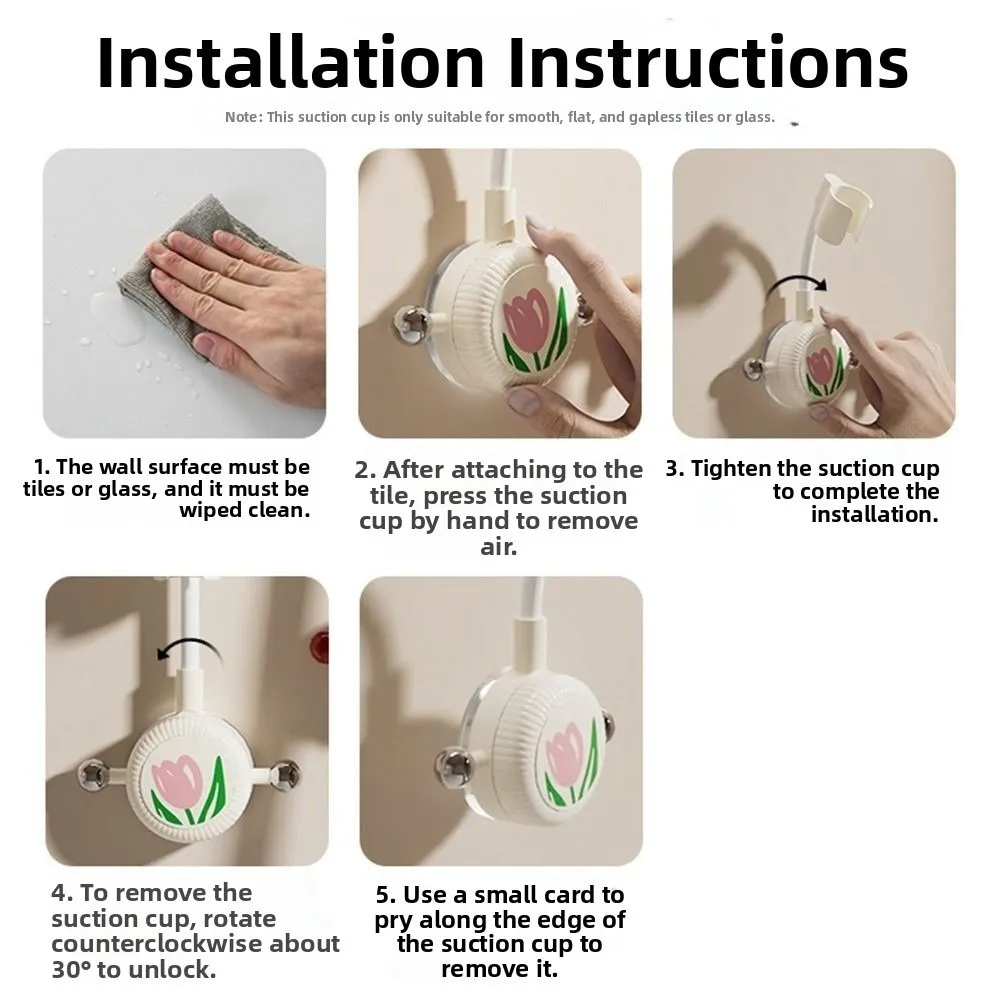 Installation Instructions

Note: This suction cup is only suitable for smooth, flat, and gapless tiles or glass.

1. The wall surface must be tiles or glass, and it must be wiped clean.

2. After attaching to the tile, press the suction cup by hand to remove air.

3. Tighten the suction cup to complete the installation.

4. To remove the suction cup, rotate counterclockwise about 30° to unlock.

5. Use a small card to pry along the edge of the suction cup to remove it.