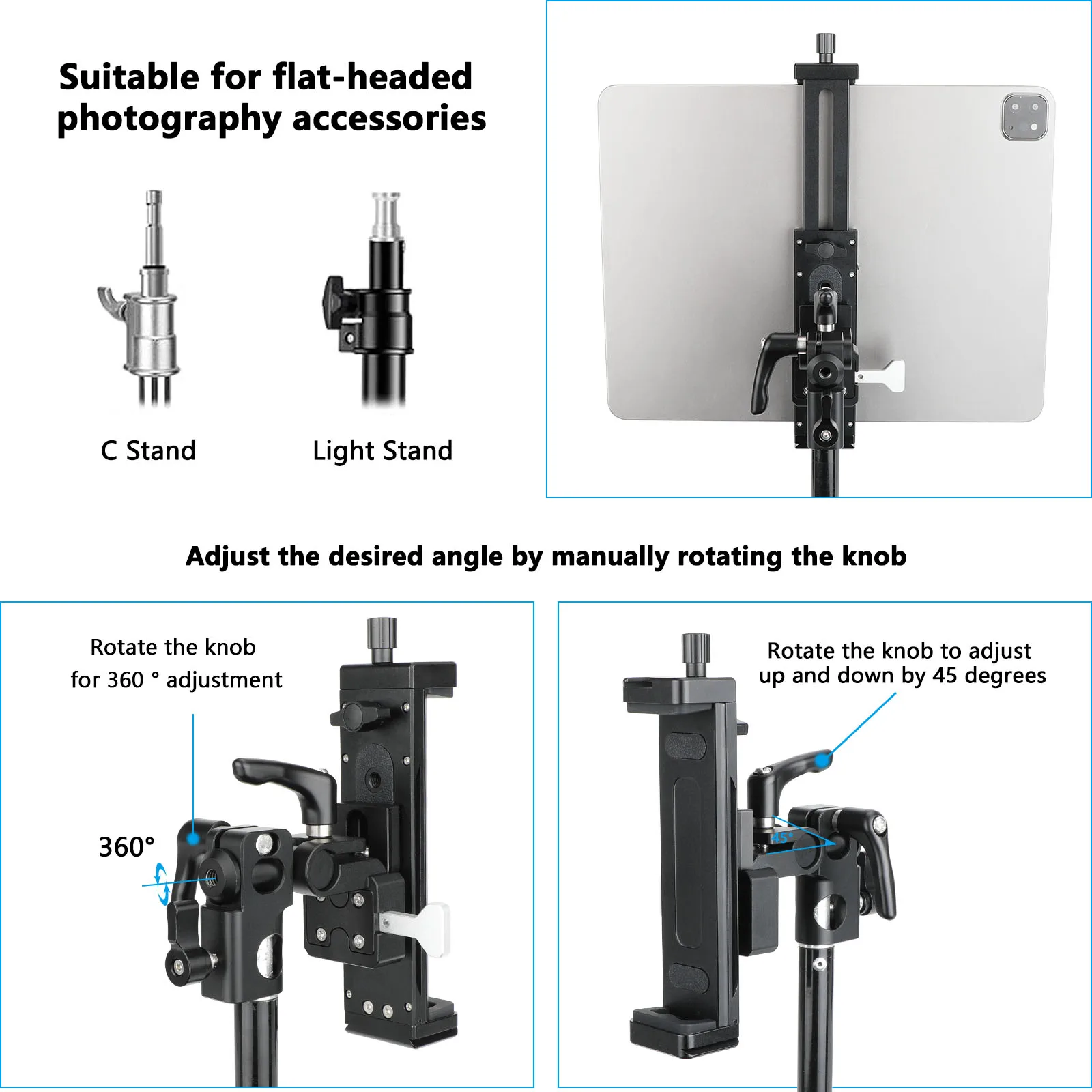 Suitable for flat-headed photography accessories

C Stand

Light Stand

Adjust the desired angle by manually rotating the knob

Rotate the knob for 360 ° adjustment

360°

Rotate the knob to adjust up and down by 45 degrees

45°