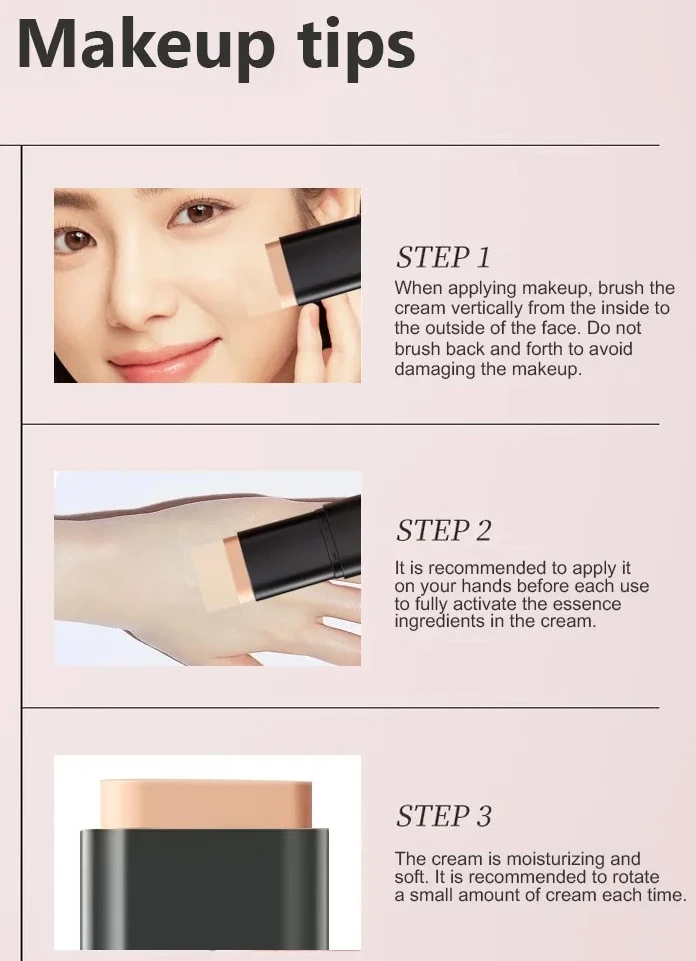 Makeup tips

STEP 1

When applying makeup, brush the cream vertically from the inside to the outside of the face. Do not brush back and forth to avoid damaging the makeup.

STEP 2

It is recommended to apply it on your hands before each use to fully activate the essence ingredients in the cream.

STEP 3

The cream is moisturizing and soft. It is recommended to rotate a small amount of cream each time.