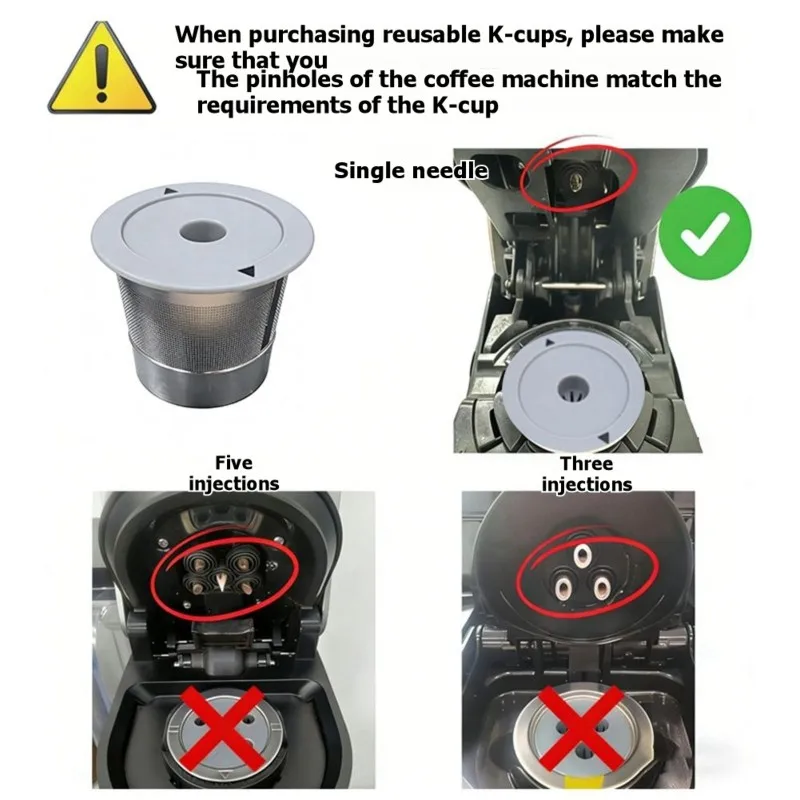 When purchasing reusable K-cups, please make sure that you
The pinholes of the coffee machine match the requirements of the K-cup

Single needle

Five injections

Three injections