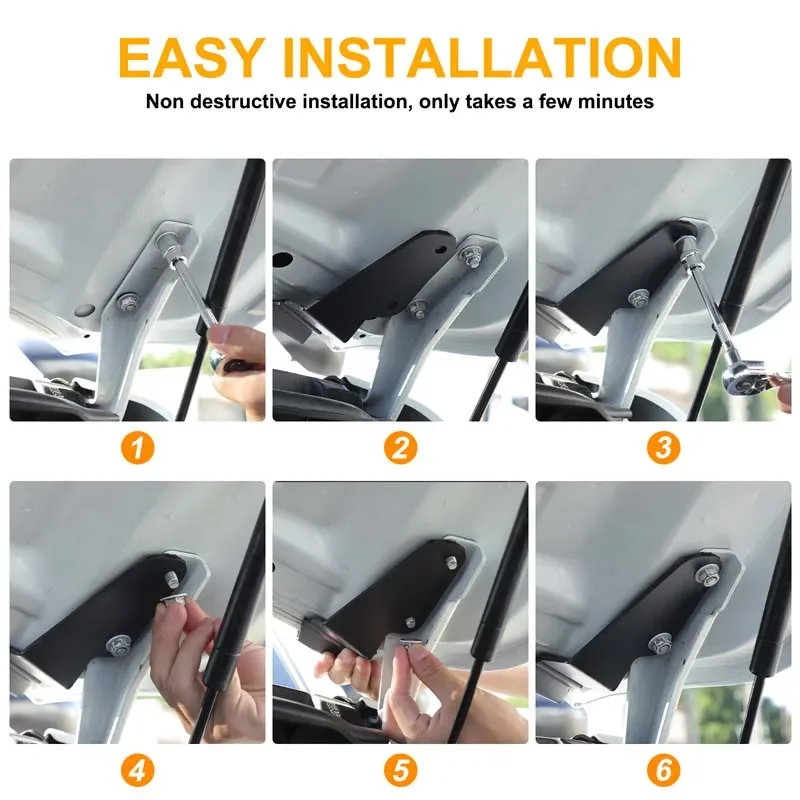 EASY INSTALLATION
Non destructive installation, only takes a few minutes

1

2

3

4

5

6