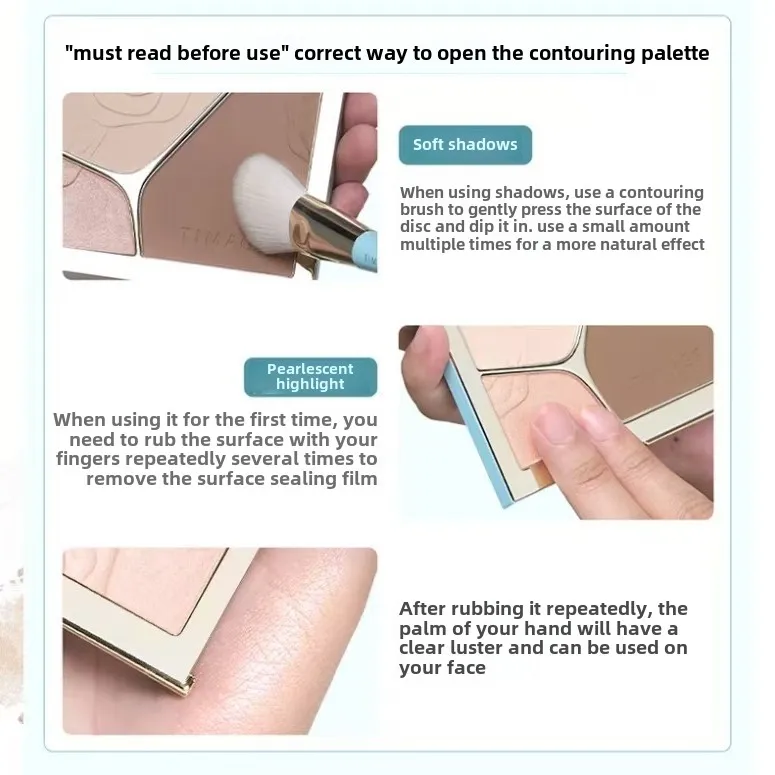 "must read before use" correct way to open the contouring palette

Soft shadows

When using shadows, use a contouring brush to gently press the surface of the disc and dip it in. use a small amount multiple times for a more natural effect

Pearlescent highlight

When using it for the first time, you need to rub the surface with your fingers repeatedly several times to remove the surface sealing film

After rubbing it repeatedly, the palm of your hand will have a clear luster and can be used on your face