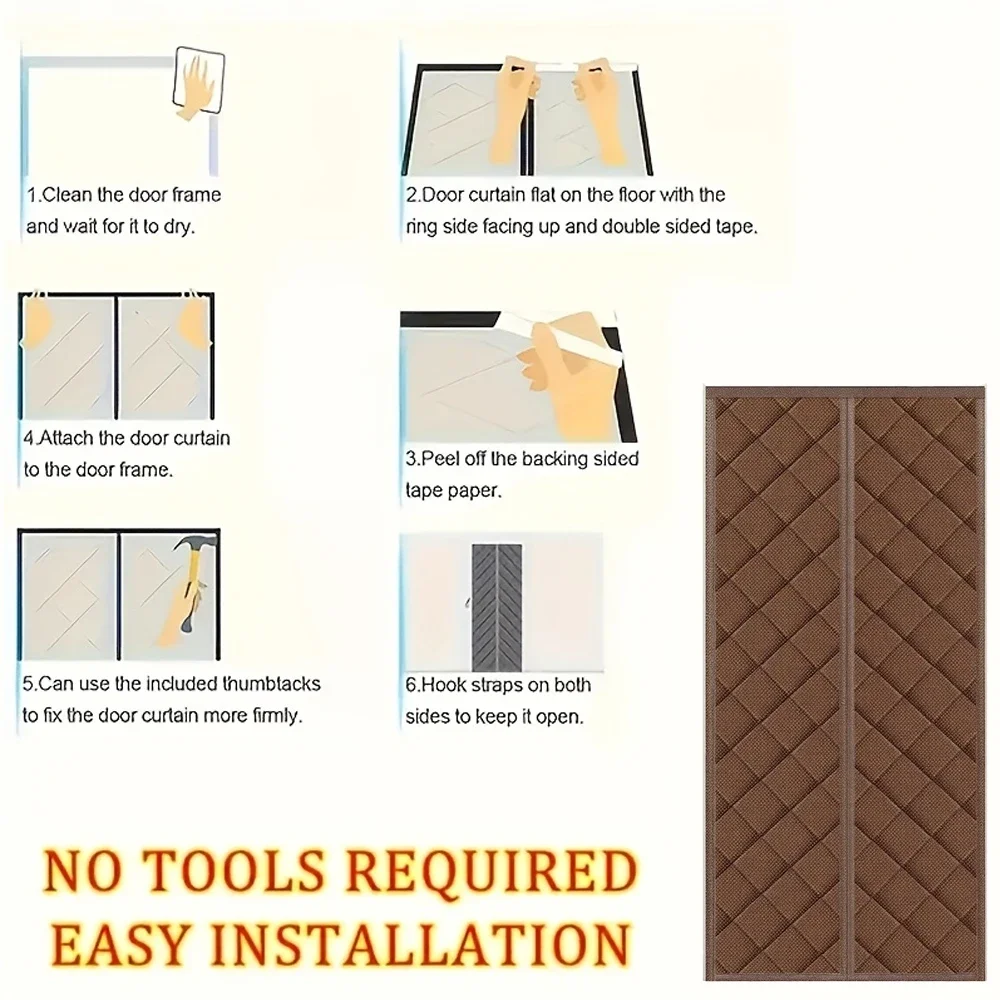 1.Clean the door frame and wait for it to dry.

2.Door curtain flat on the floor with the ring side facing up and double sided tape.

4.Attach the door curtain to the door frame.

3.Peel off the backing sided tape paper.

5.Can use the included thumbtacks to fix the door curtain more firmly.

6.Hook straps on both sides to keep it open.

NO TOOLS REQUIRED
EASY INSTALLATION